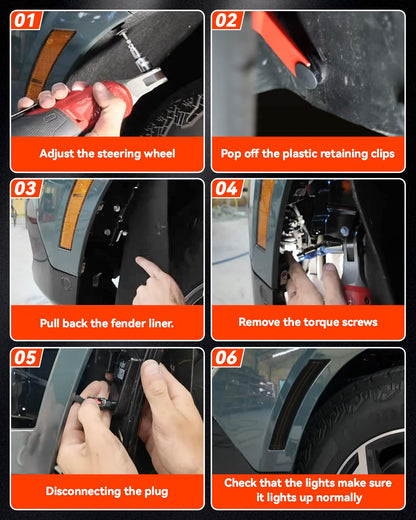 01
Adjust the steering wheel

02
Pop off the plastic retaining clips

03
Pull back the fender liner.

04
Remove the torque screws

05
Disconnecting the plug

06
Check that the lights make sure it lights up normally