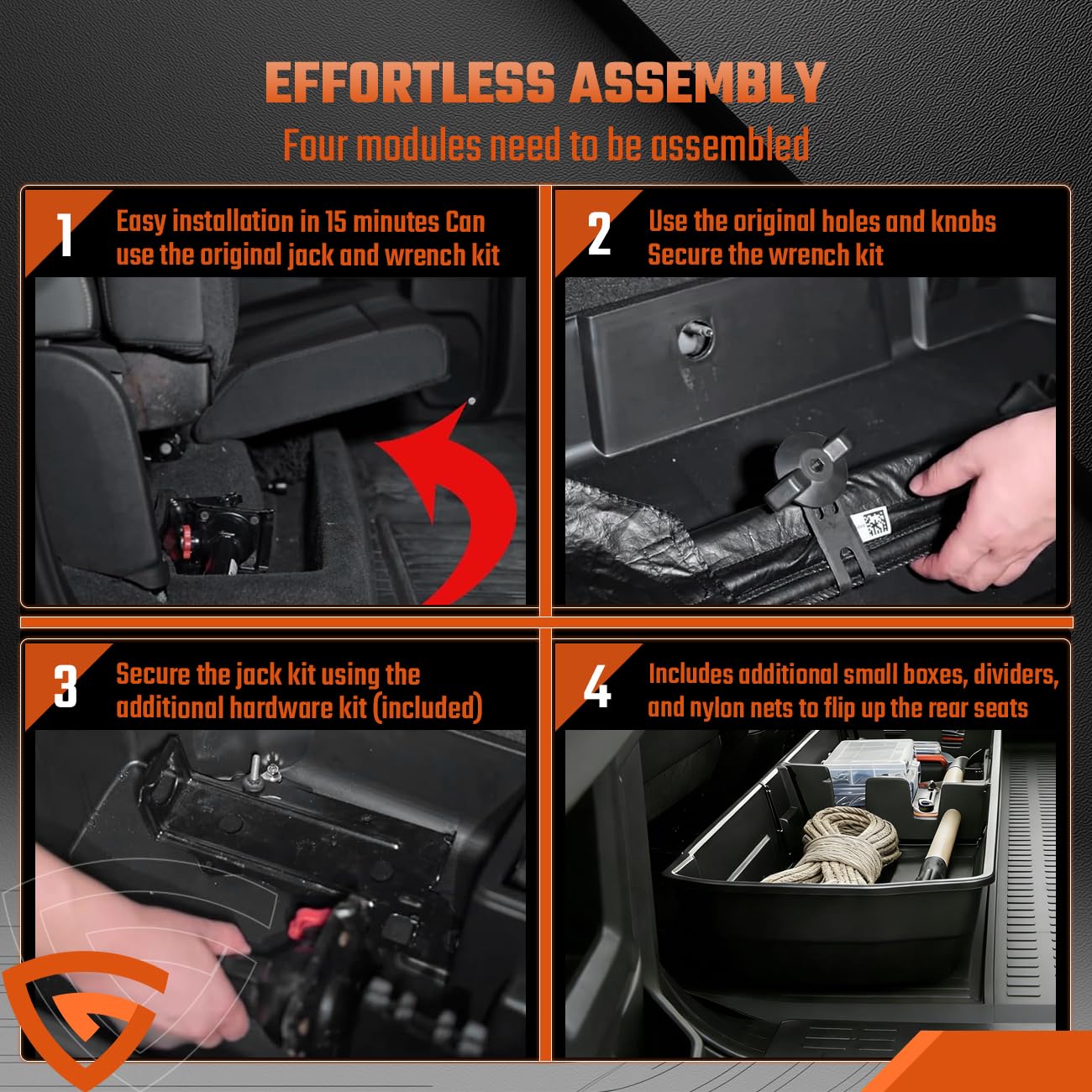 EFFORTLESS ASSEMBLY
Four modules need to be assembled

1
Easy installation in 15 minutes Can use the original jack and wrench kit

2
Use the original holes and knobs Secure the wrench kit

3
Secure the jack kit using the additional hardware kit (included)

4
Includes additional small boxes, dividers, and nylon nets to flip up the rear seats