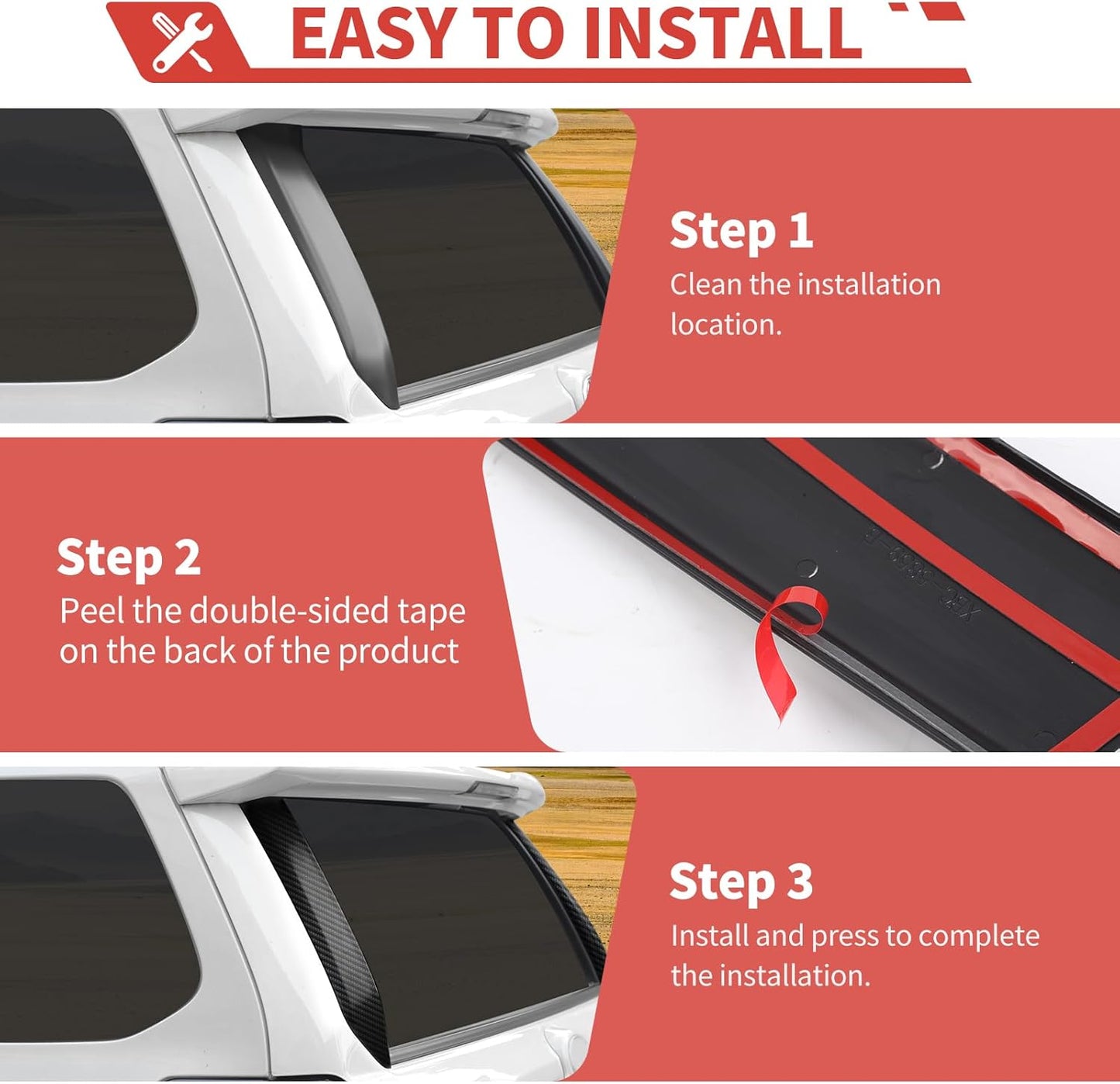 EASY TO INSTALL

Step 1
Clean the installation location.

Step 2
Peel the double-sided tape on the back of the product

Step 3
Install and press to complete the installation.