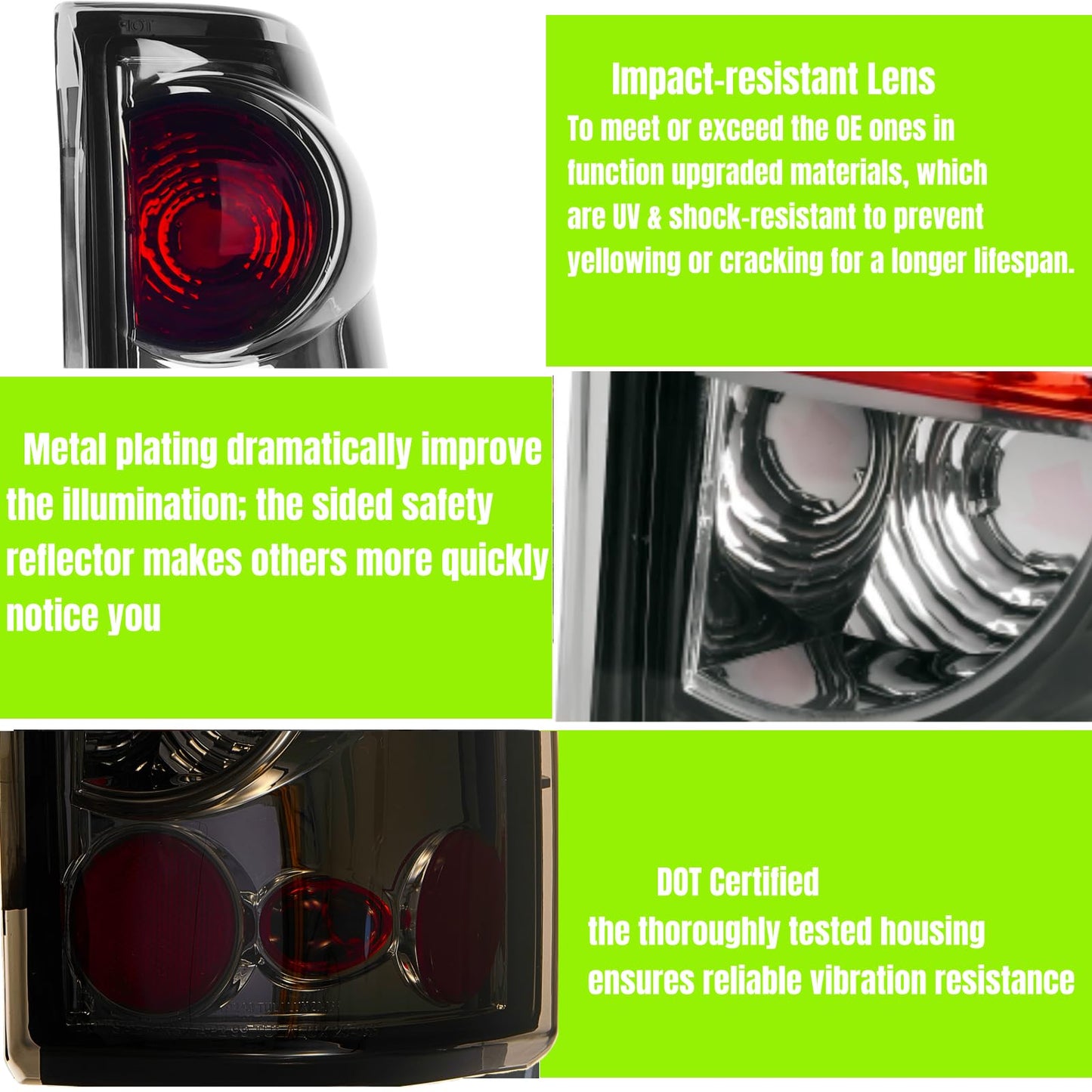 Impact-resistant Lens
To meet or exceed the OE ones in function upgraded materials, which are UV & shock-resistant to prevent yellowing or cracking for a longer lifespan.

Metal plating dramatically improve the illumination; the sided safety reflector makes others more quickly notice you

DOT Certified
the thoroughly tested housing ensures reliable vibration resistance