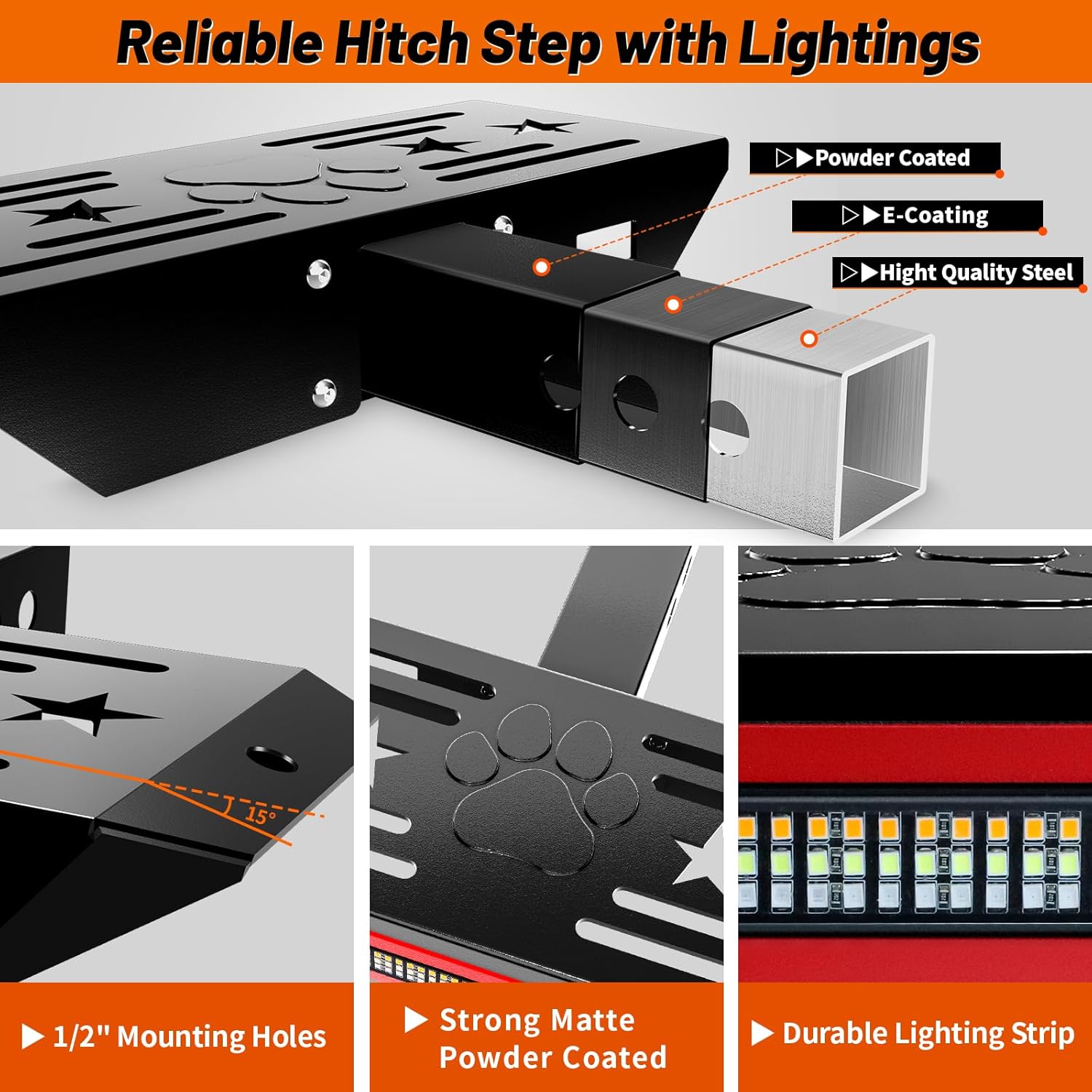 Reliable Hitch Step with Lightings

▷▶Powder Coated

▷▶E-Coating

▷▶Hight Quality Steel

15°

▶ 1/2" Mounting Holes

▶ Strong Matte Powder Coated

▶ Durable Lighting Strip