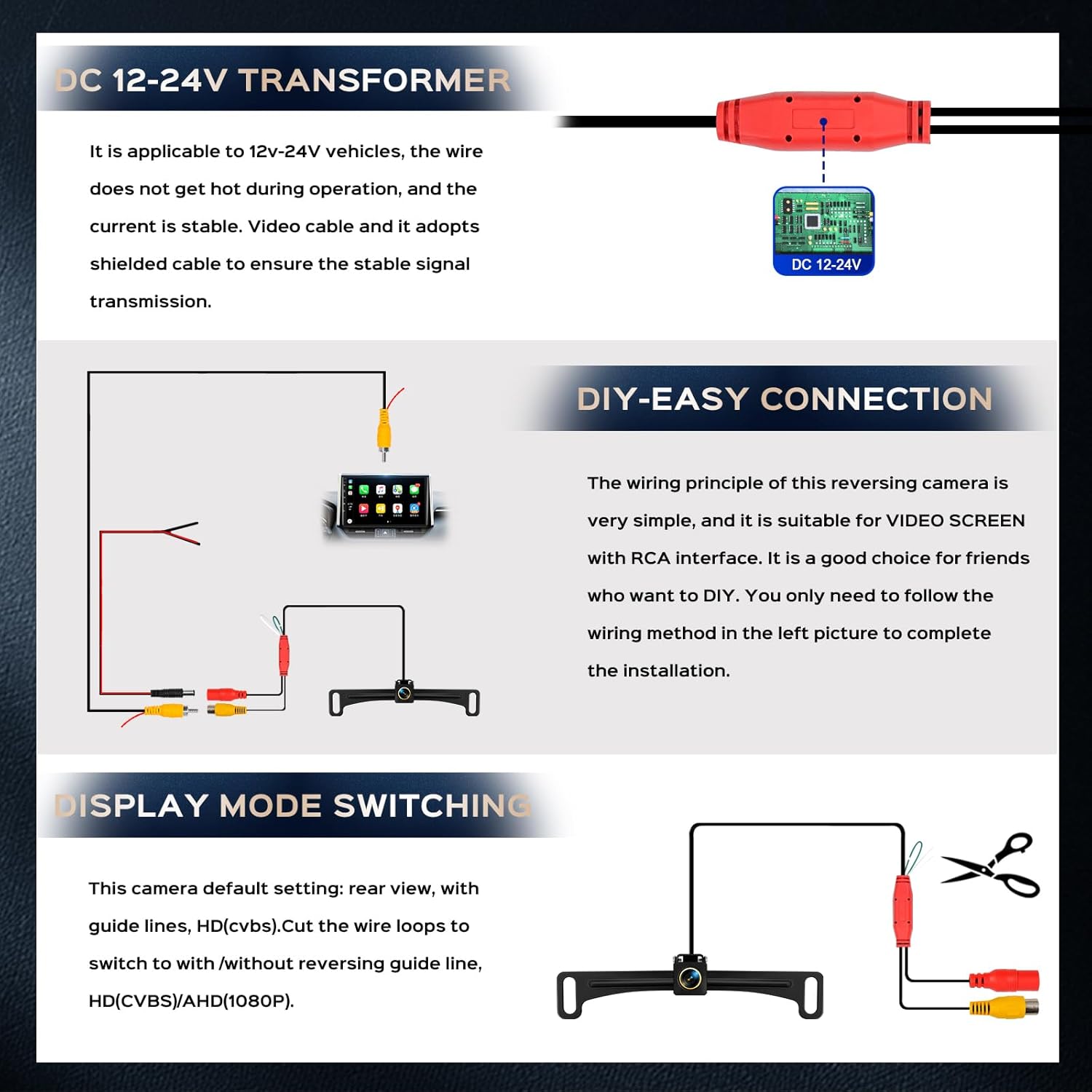 DC 12-24V TRANSFORMER

It is applicable to 12v-24V vehicles, the wire does not get hot during operation, and the current is stable. Video cable and it adopts shielded cable to ensure the stable signal transmission.

DC 12-24V

DIY-EASY CONNECTION

The wiring principle of this reversing camera is very simple, and it is suitable for VIDEO SCREEN with RCA interface. It is a good choice for friends who want to DIY. You only need to follow the wiring method in the left picture to complete the installation.

DISPLAY MODE SWITCHING

This camera default setting: rear view, with guide lines, HD(cvbs).Cut the wire loops to switch to with /without reversing guide line, HD(CVBS)/AHD(1080P).