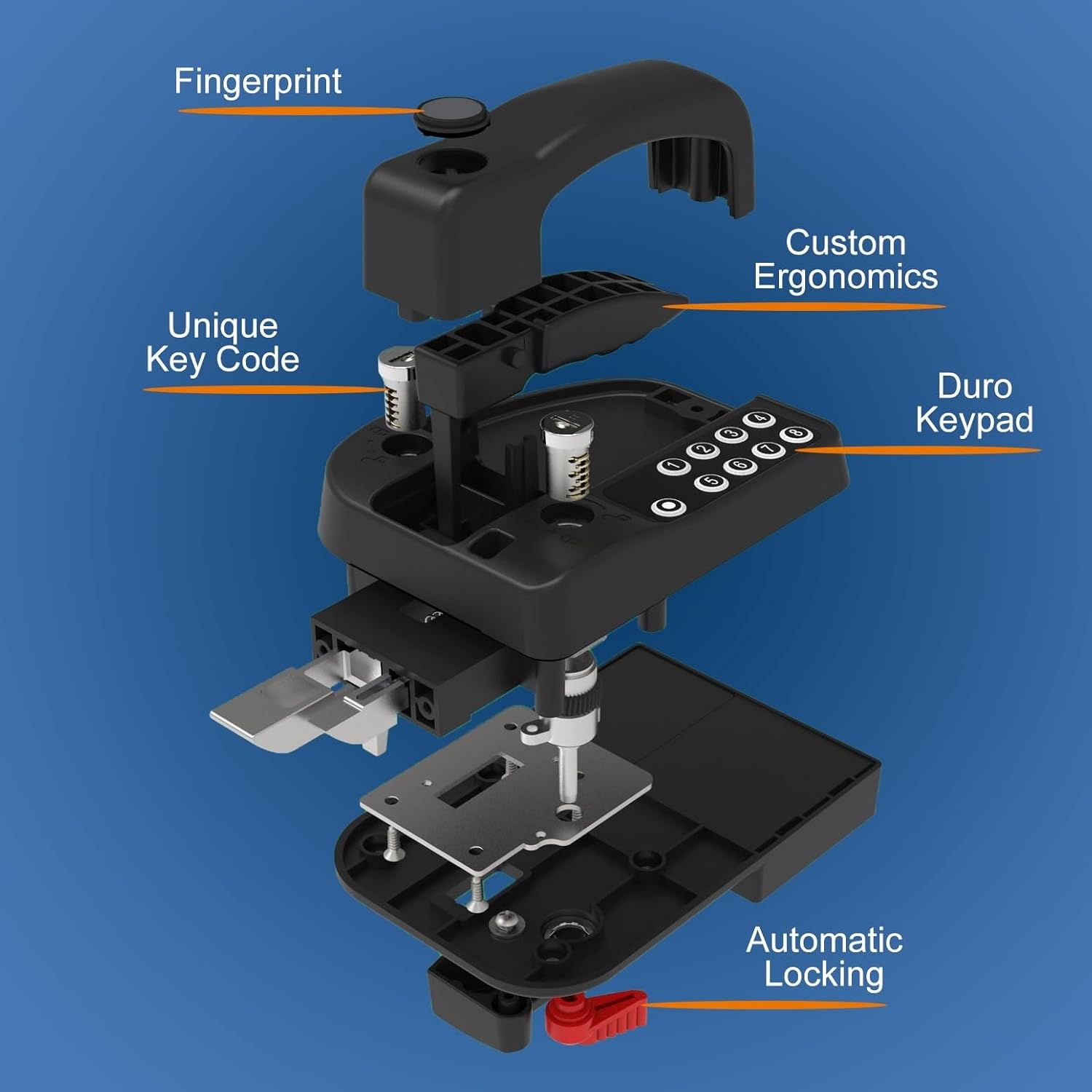 Fingerprint

Custom Ergonomics

Unique Key Code

Duro Keypad

4
3
8
2
7
1
6
5

Automatic Locking