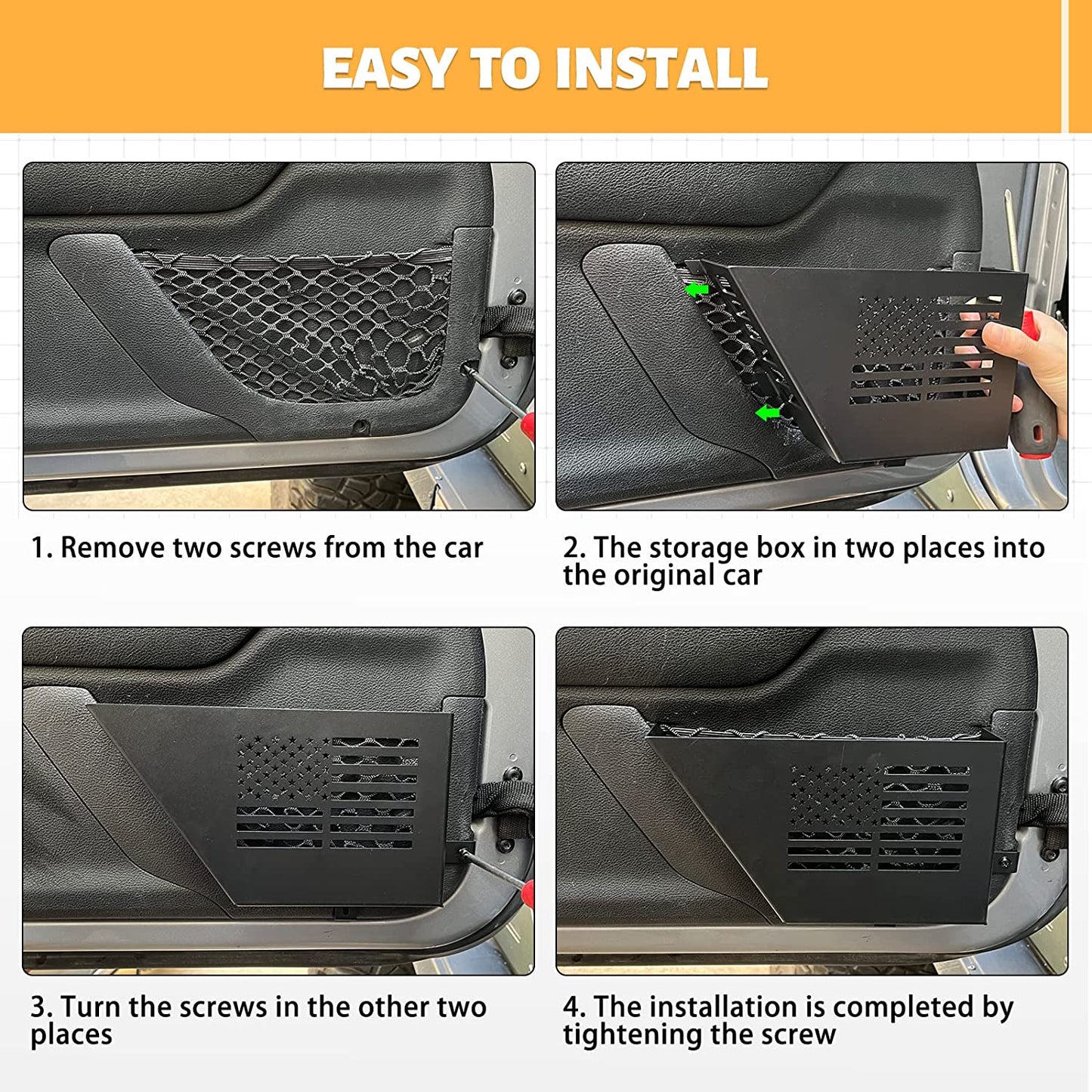 EASY TO INSTALL

1. Remove two screws from the car

2. The storage box in two places into the original car

3. Turn the screws in the other two places

4. The installation is completed by tightening the screw