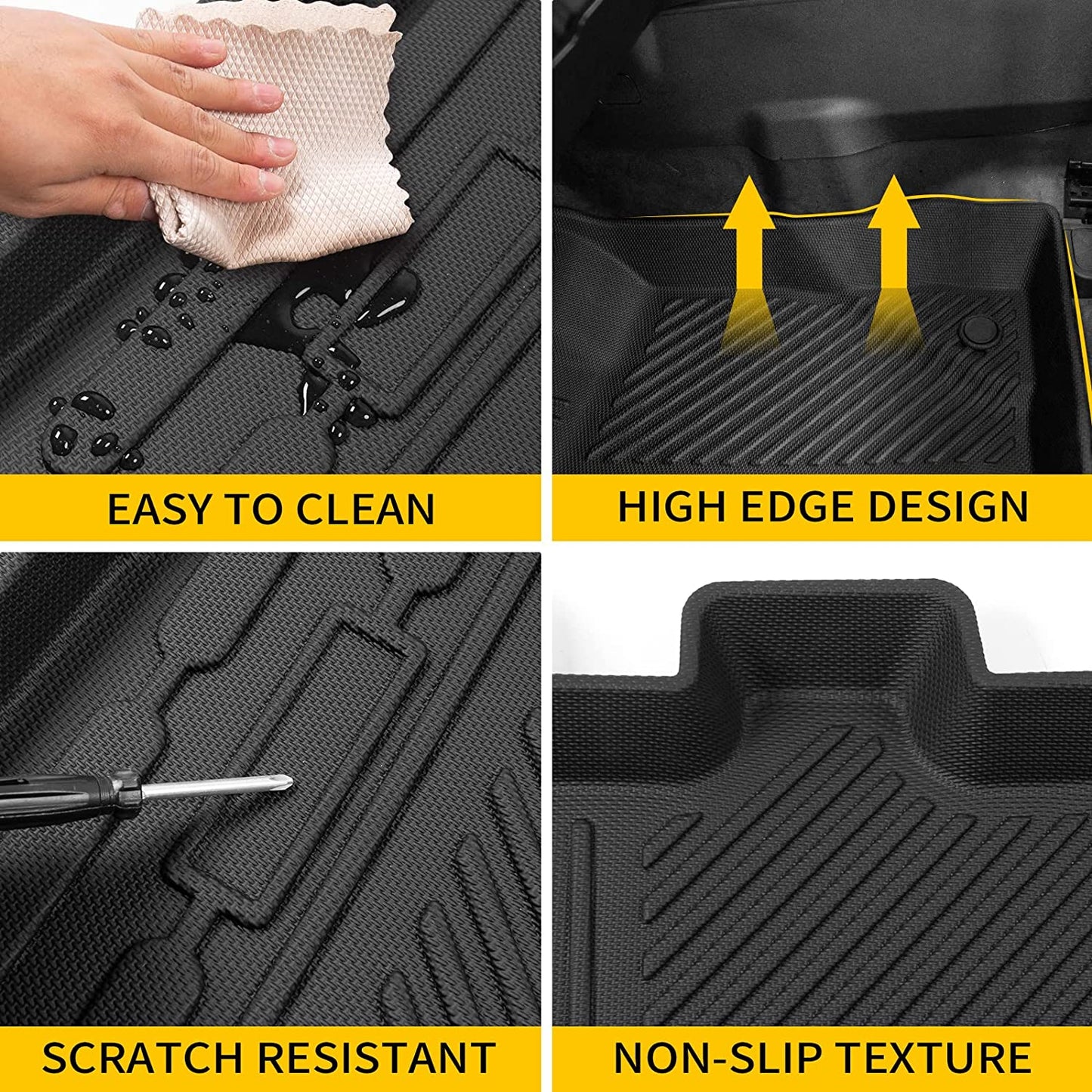 EASY TO CLEAN

HIGH EDGE DESIGN

SCRATCH RESISTANT

NON-SLIP TEXTURE