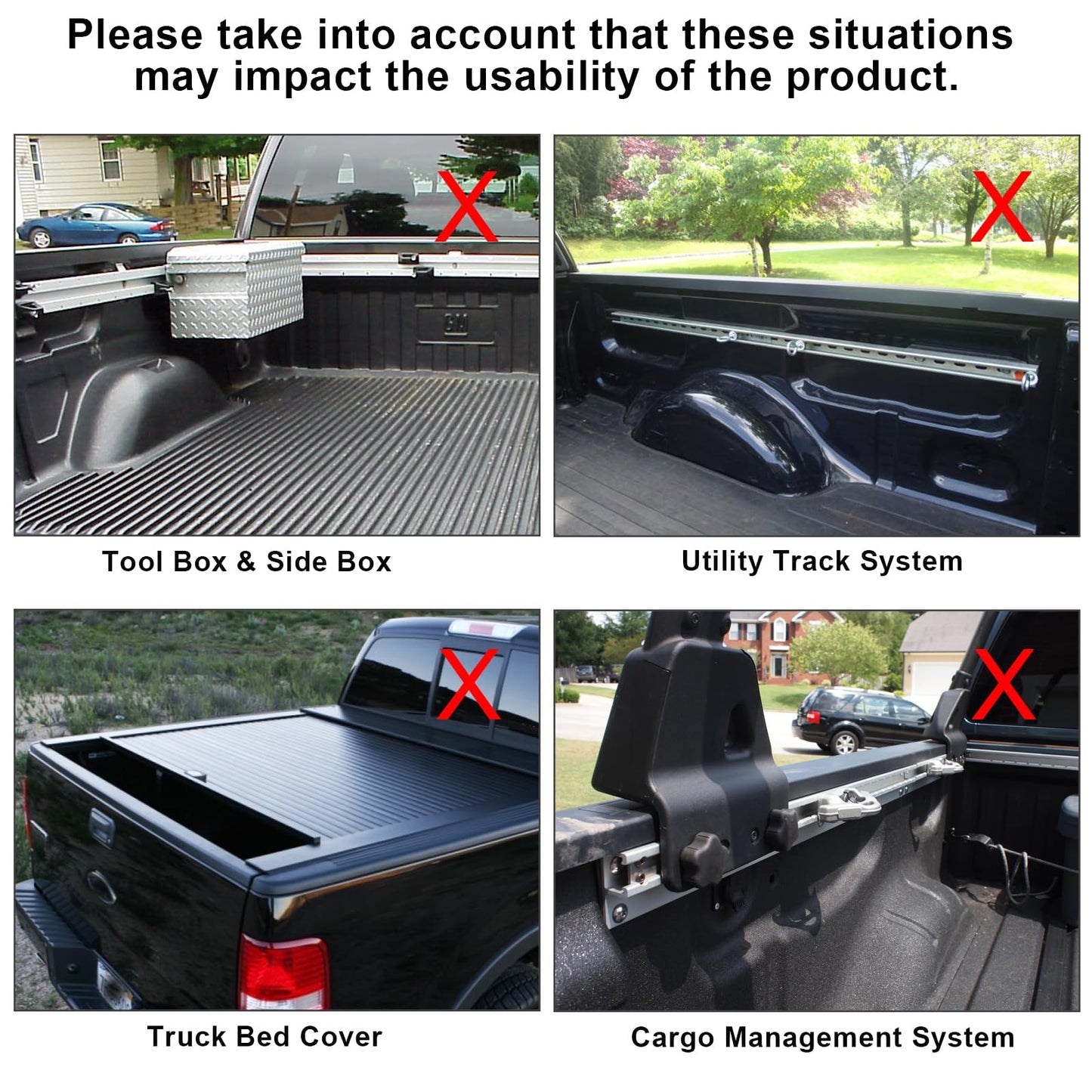 Please take into account that these situations may impact the usability of the product.

X

GM

Tool Box & Side Box

X

Utility Track System

X

Truck Bed Cover

X

Cargo Management System