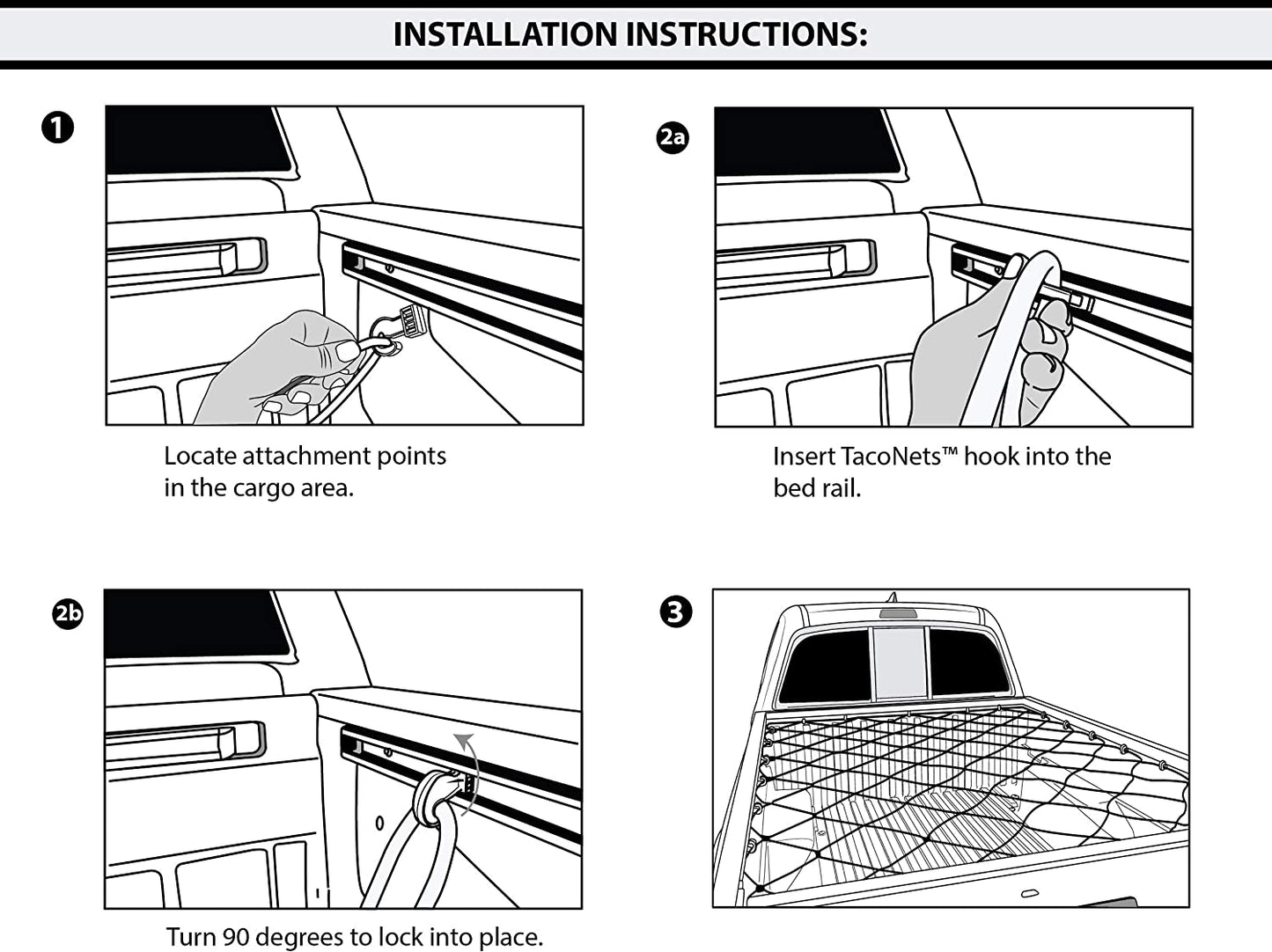 INSTALLATION INSTRUCTIONS:

1

Locate attachment points in the cargo area.

2a

Insert TacoNets™ hook into the bed rail.

2b

Turn 90 degrees to lock into place.

3