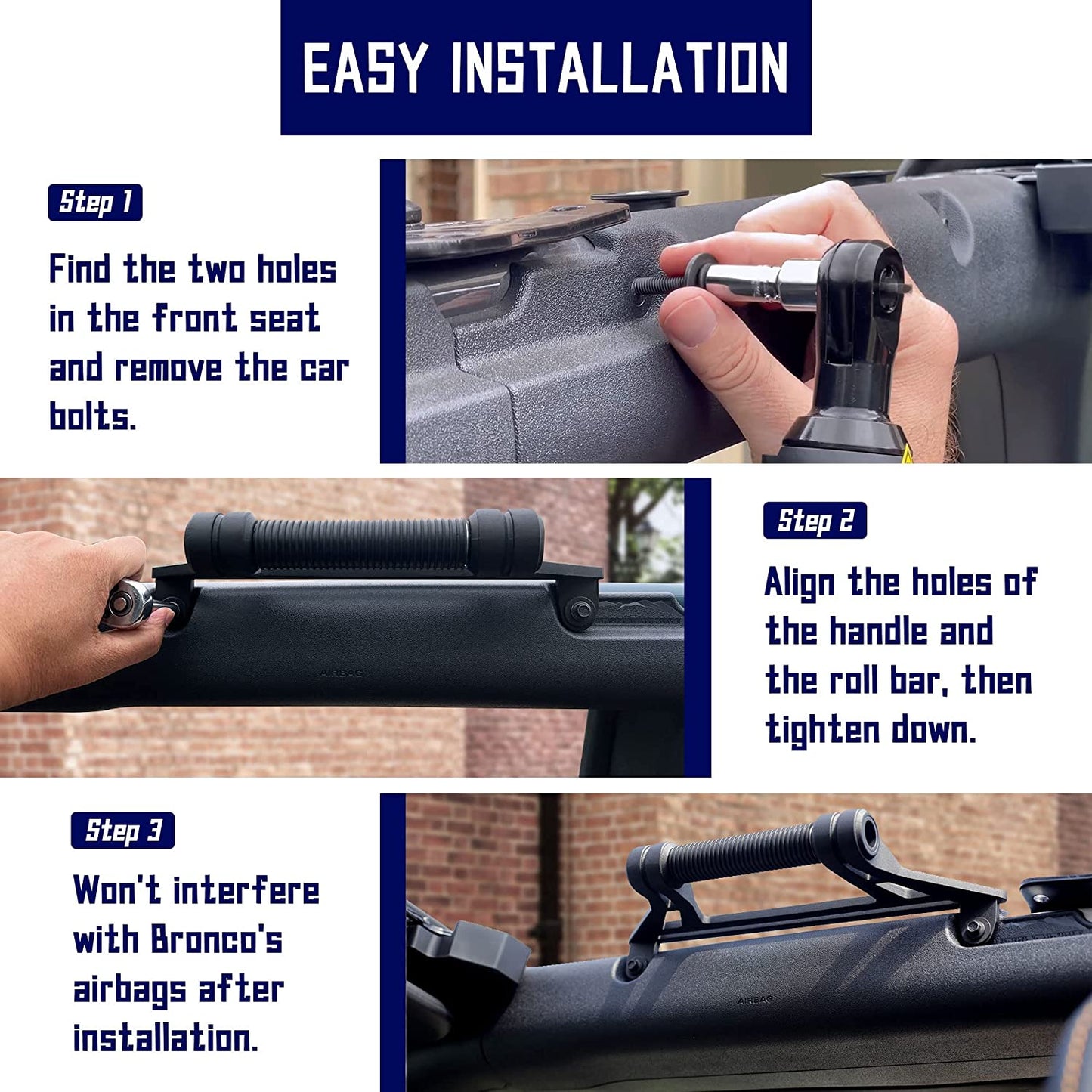 EASY INSTALLATION

Step 1

Find the two holes in the front seat and remove the car bolts.

AIRBAG

Step 2

Align the holes of the handle and the roll bar, then tighten down.

Step 3

Won't interfere with Bronco's airbags after installation.

AIRBAG