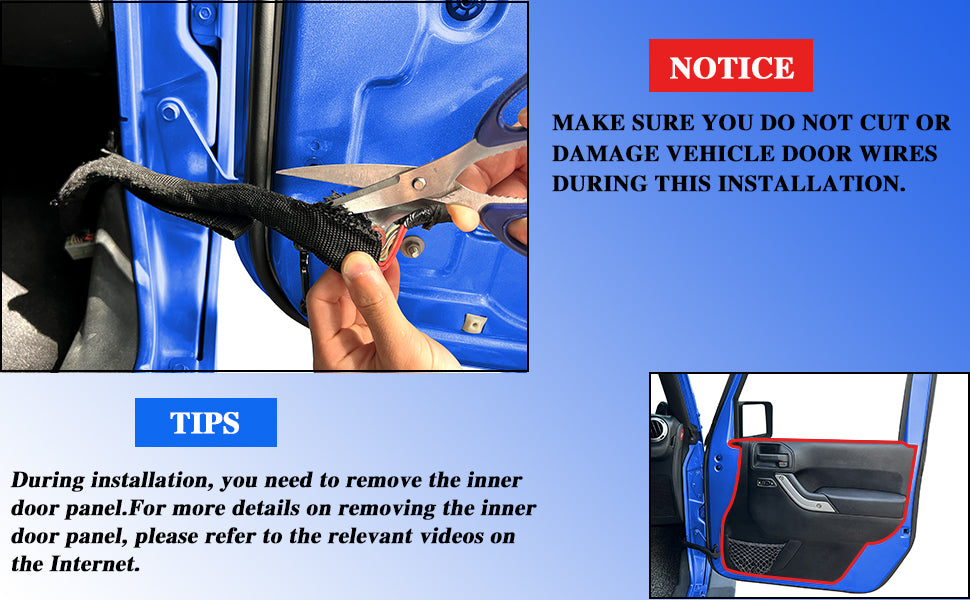 NOTICE

MAKE SURE YOU DO NOT CUT OR DAMAGE VEHICLE DOOR WIRES DURING THIS INSTALLATION.

TIPS

During installation, you need to remove the inner door panel.For more details on removing the inner door panel, please refer to the relevant videos on the Internet.