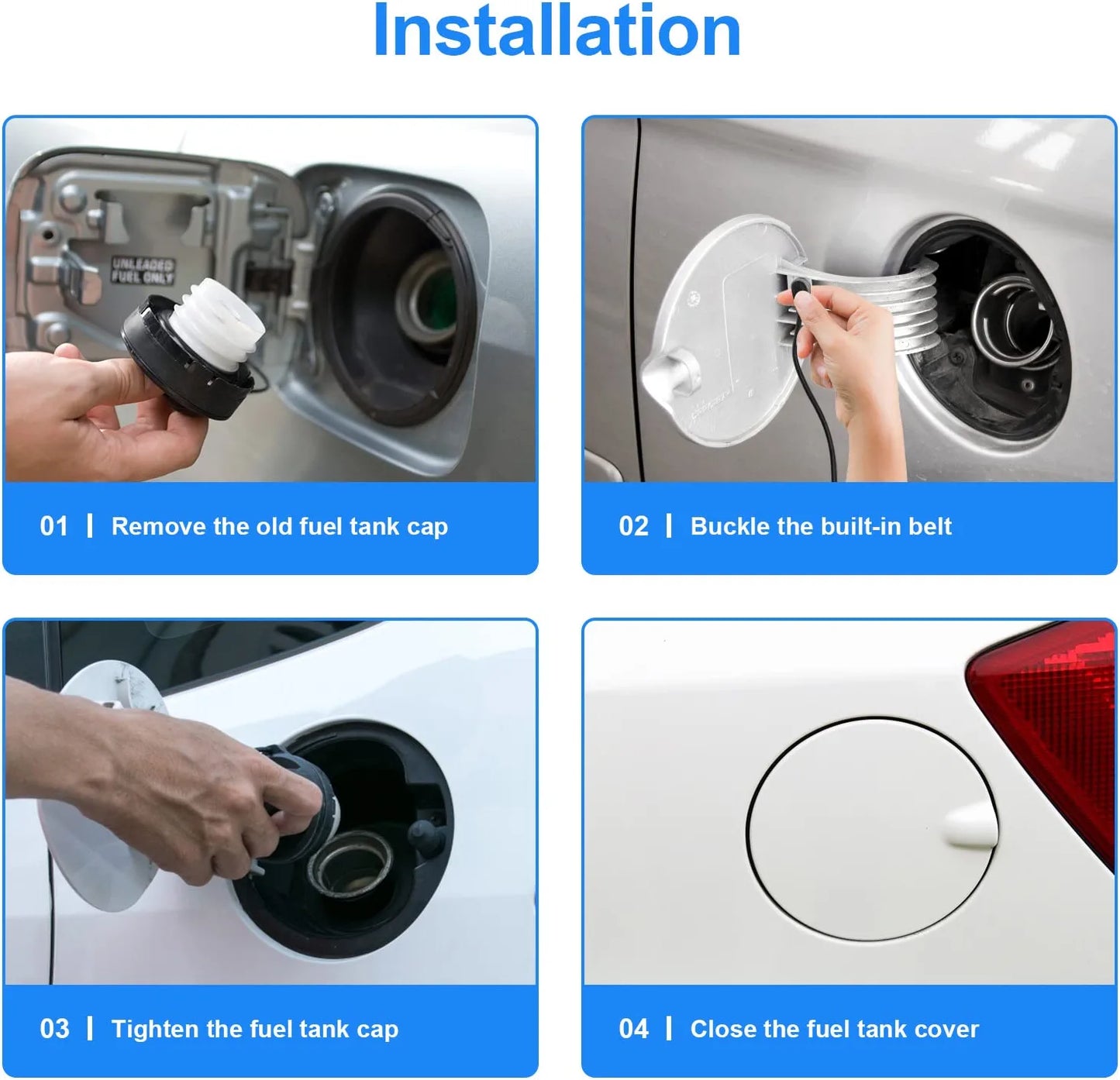 Installation

UNLEADED FUEL ONLY

01 | Remove the old fuel tank cap

02 | Buckle the built-in belt

03 | Tighten the fuel tank cap

04 | Close the fuel tank cover