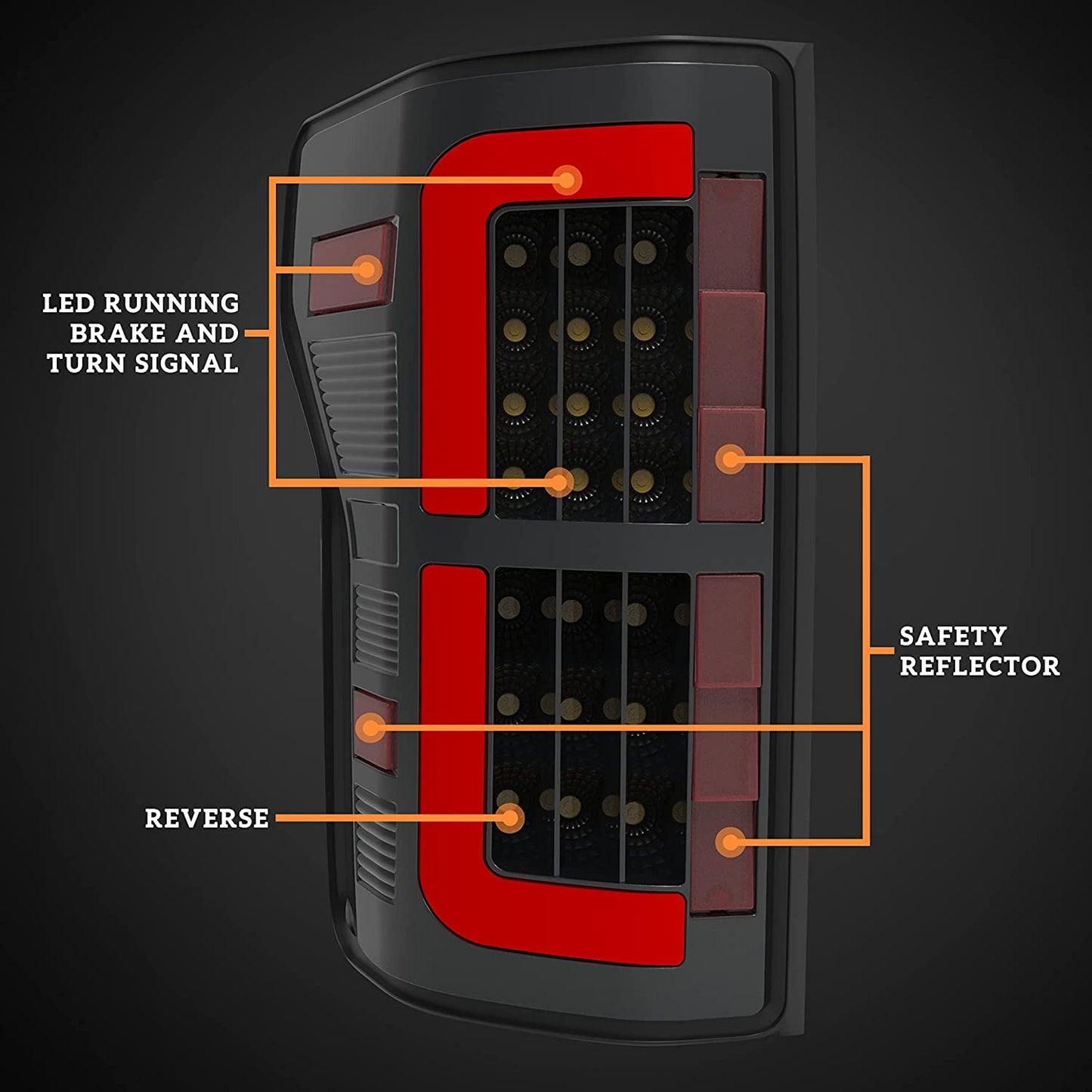 LED RUNNING BRAKE AND TURN SIGNAL

SAFETY REFLECTOR

REVERSE