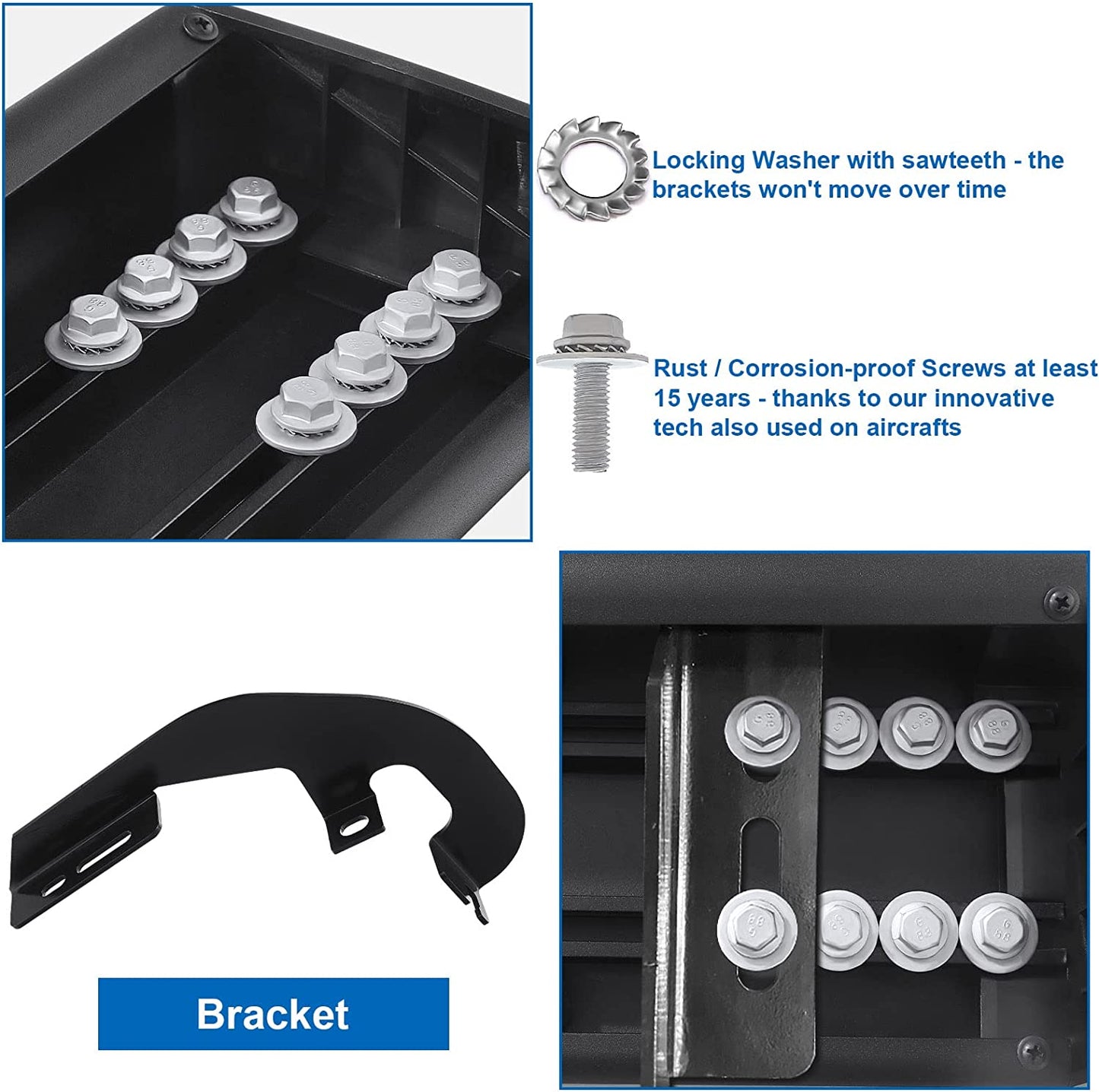 Locking Washer with sawteeth - the brackets won't move over time

Rust / Corrosion-proof Screws at least 15 years - thanks to our innovative tech also used on aircrafts

Bracket