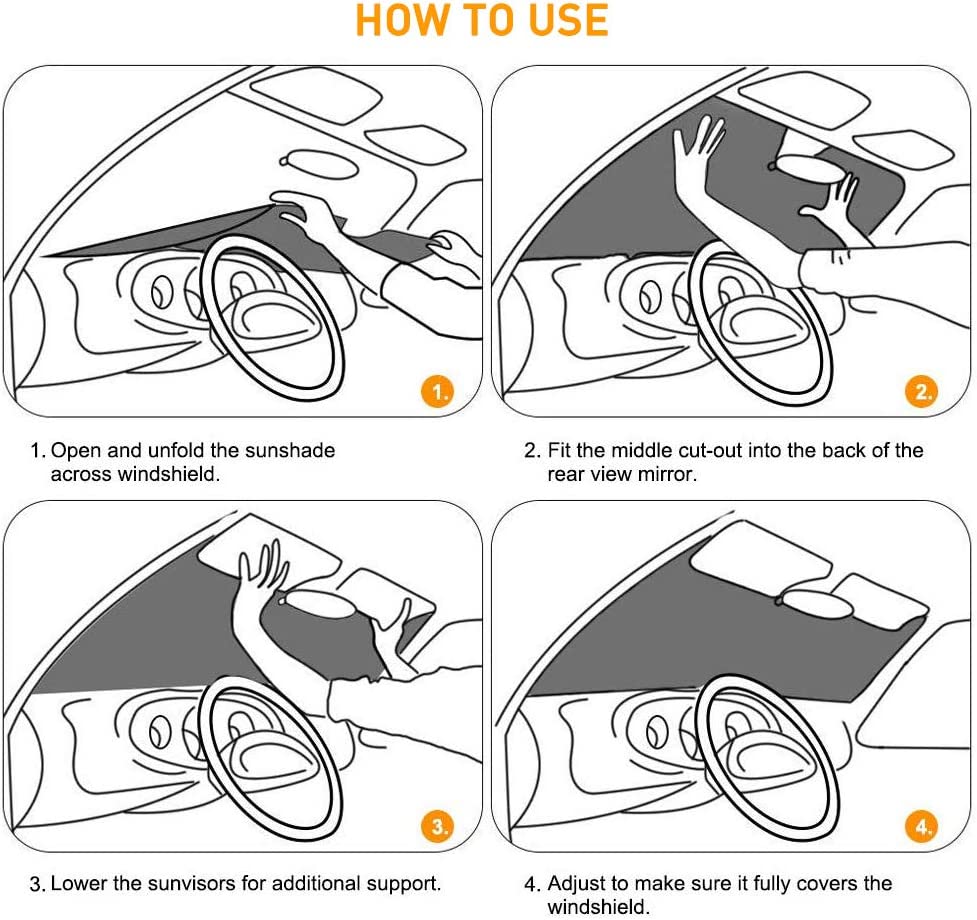 HOW TO USE

1.

1. Open and unfold the sunshade across windshield.

2.

2. Fit the middle cut-out into the back of the rear view mirror.

3.

3. Lower the sunvisors for additional support.

4.

4. Adjust to make sure it fully covers the windshield.