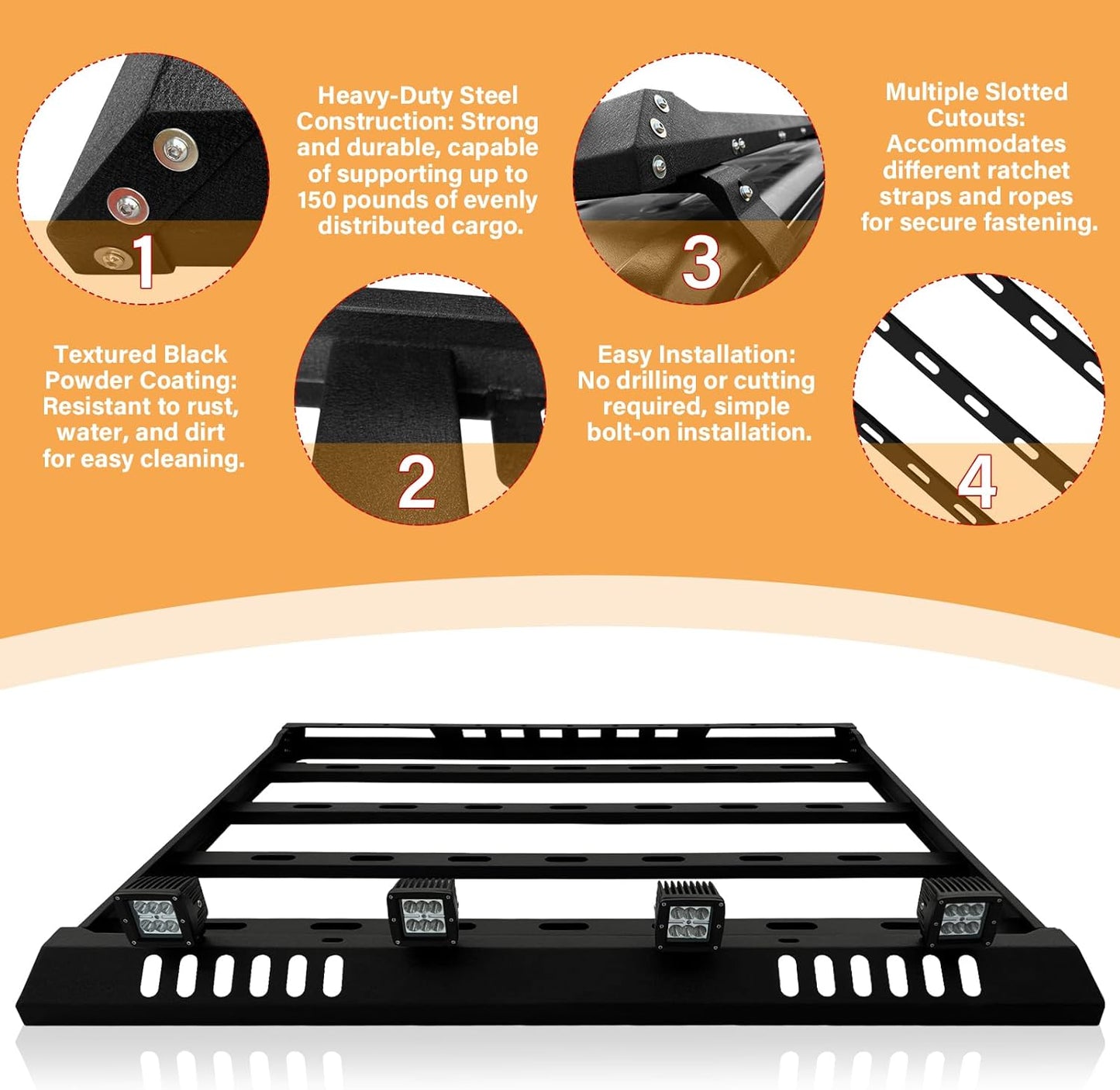 1

Heavy-Duty Steel Construction: Strong and durable, capable of supporting up to 150 pounds of evenly distributed cargo.

3

Multiple Slotted Cutouts: Accommodates different ratchet straps and ropes for secure fastening.

Textured Black Powder Coating: Resistant to rust, water, and dirt for easy cleaning.

2

Easy Installation: No drilling or cutting required, simple bolt-on installation.

4