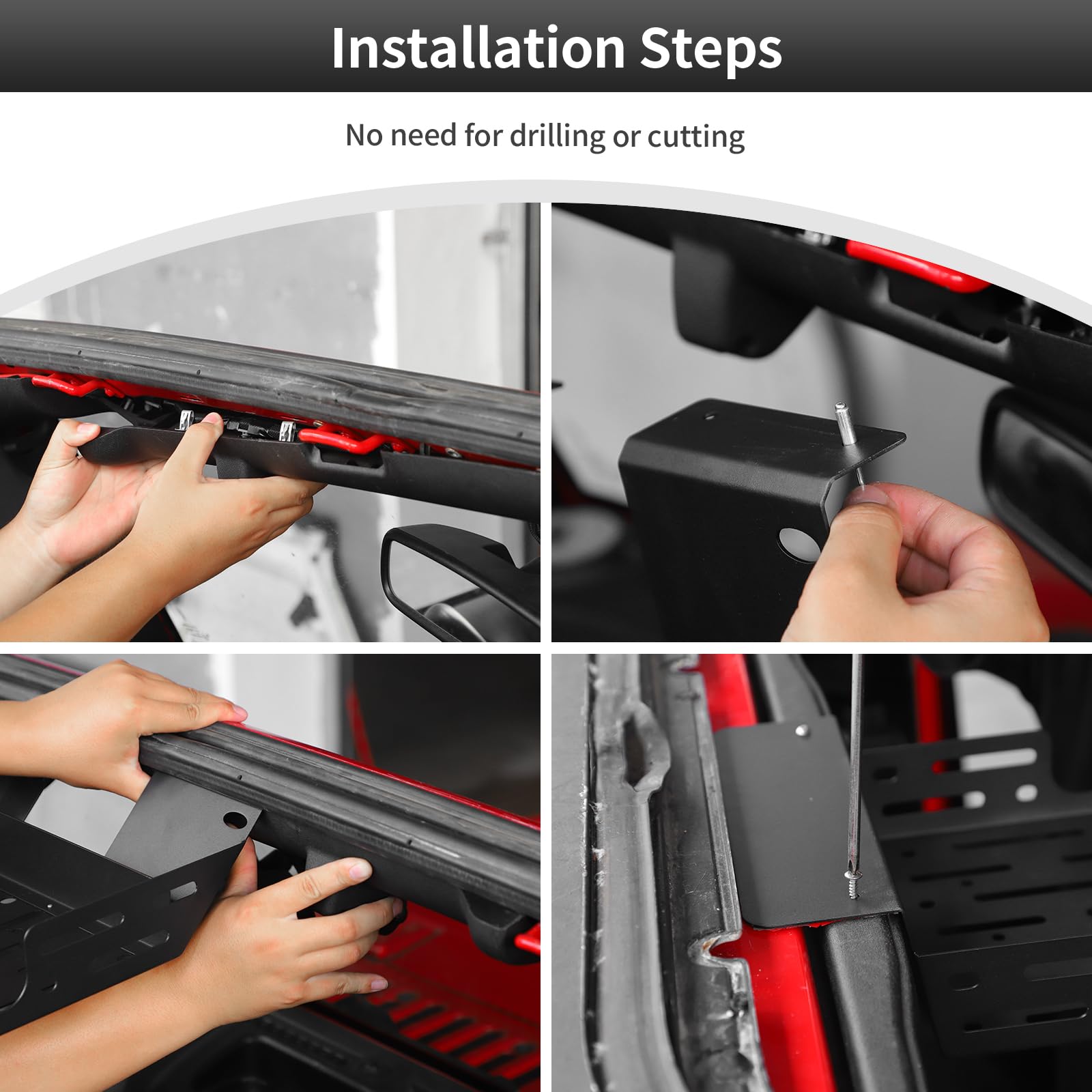 Installation Steps

No need for drilling or cutting