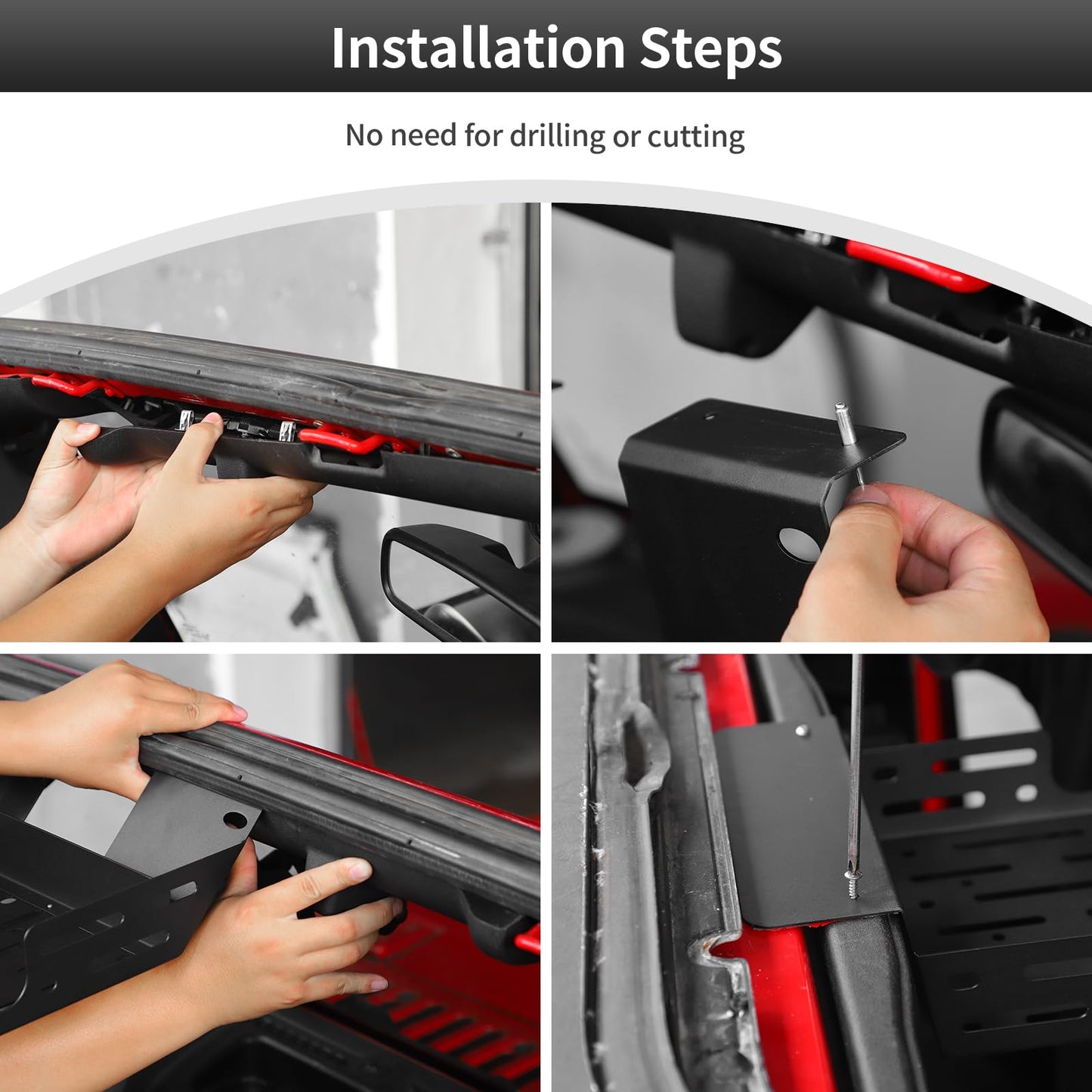 Installation Steps

No need for drilling or cutting