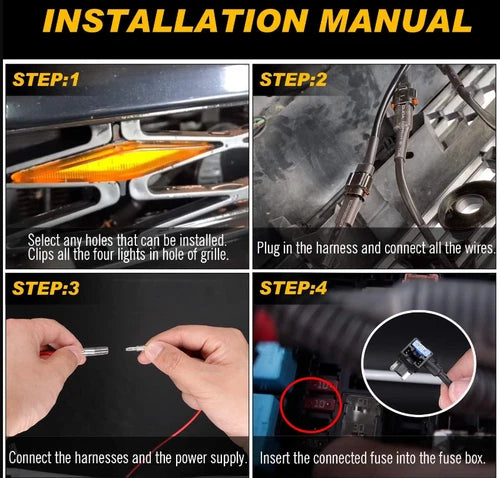 INSTALLATION MANUAL

STEP:1

Select any holes that can be installed. Clips all the four lights in hole of grille.

STEP:2

Plug in the harness and connect all the wires.

STEP:3

Connect the harnesses and the power supply.

STEP:4

10

10

Insert the connected fuse into the fuse box.