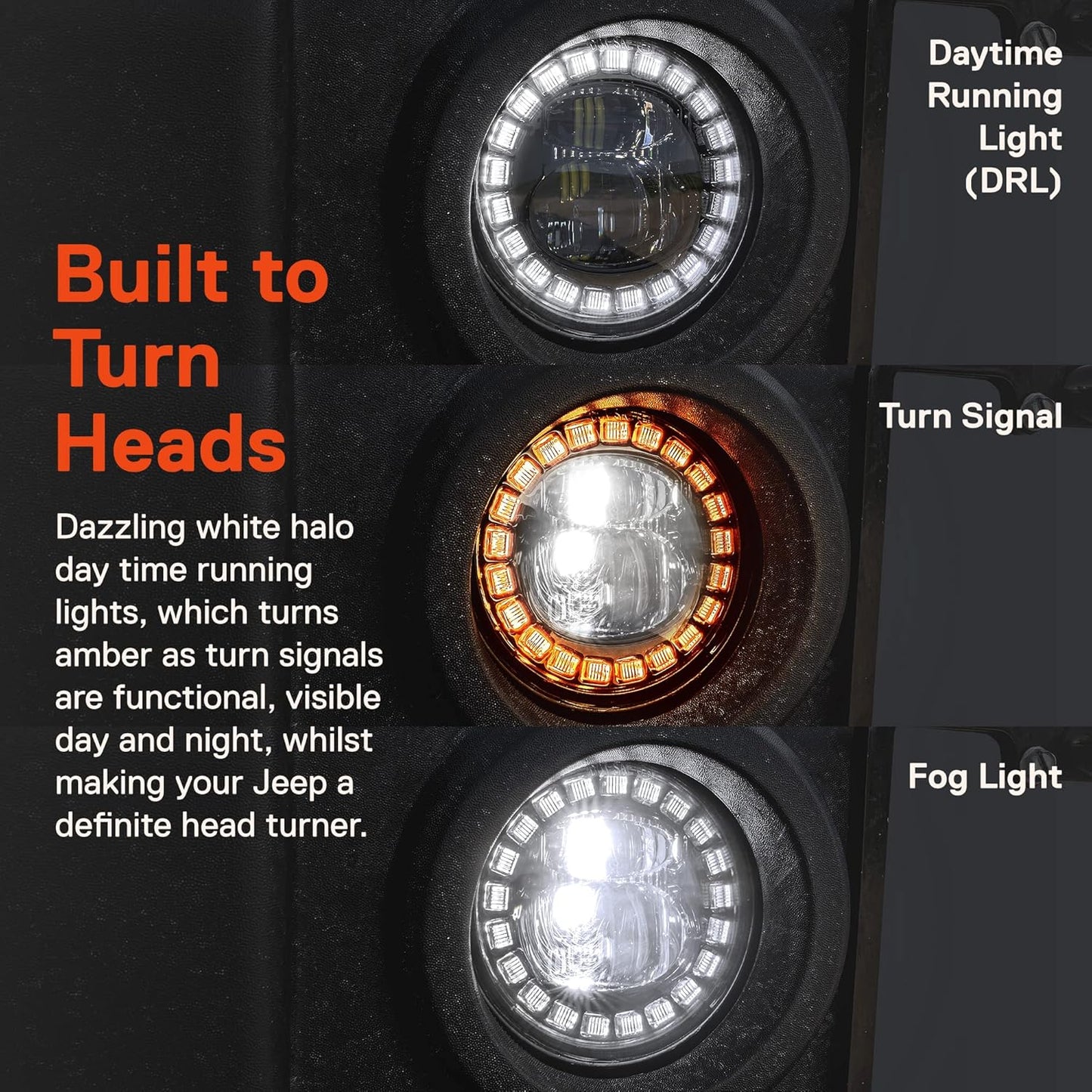 Built to Turn Heads

Dazzling white halo day time running lights, which turns amber as turn signals are functional, visible day and night, whilst making your Jeep a definite head turner.

Daytime Running Light (DRL)

Turn Signal

Fog Light