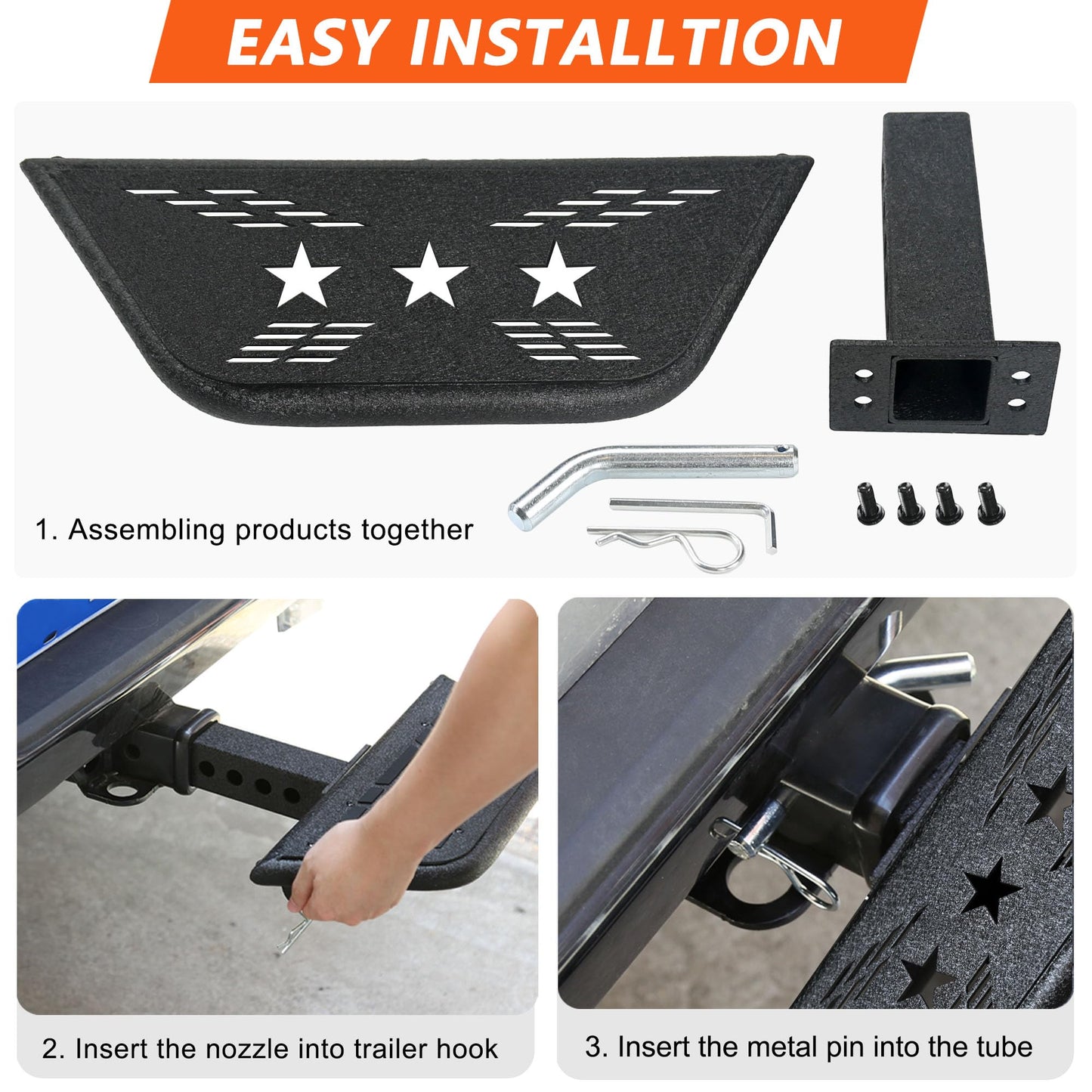 EASY INSTALLTION

1. Assembling products together

2. Insert the nozzle into trailer hook

3. Insert the metal pin into the tube