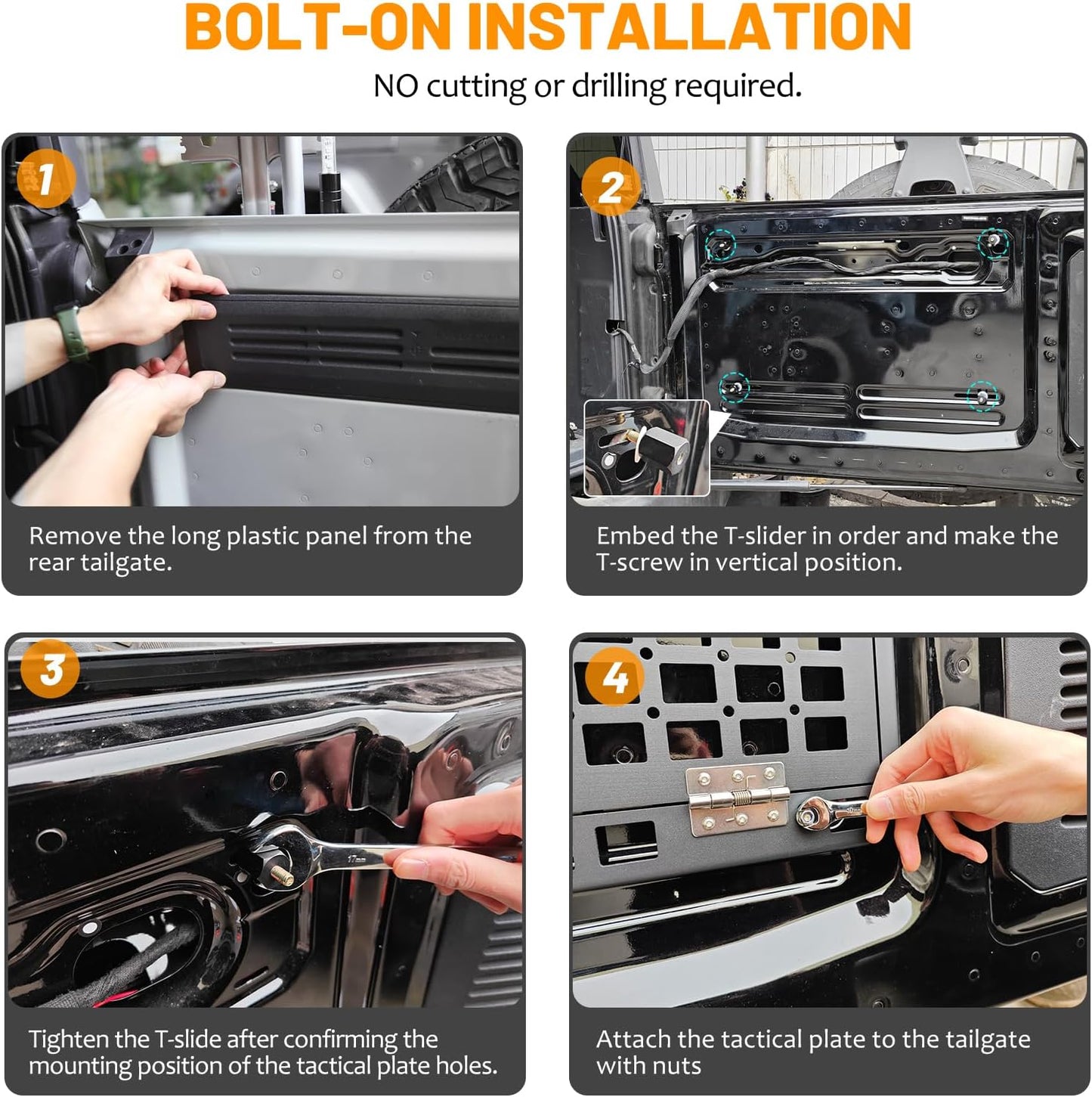 BOLT-ON INSTALLATION

NO cutting or drilling required.

1

Remove the long plastic panel from the rear tailgate.

2

Embed the T-slider in order and make the T-screw in vertical position.

3

17mm

Tighten the T-slide after confirming the mounting position of the tactical plate holes.

4

Attach the tactical plate to the tailgate with nuts