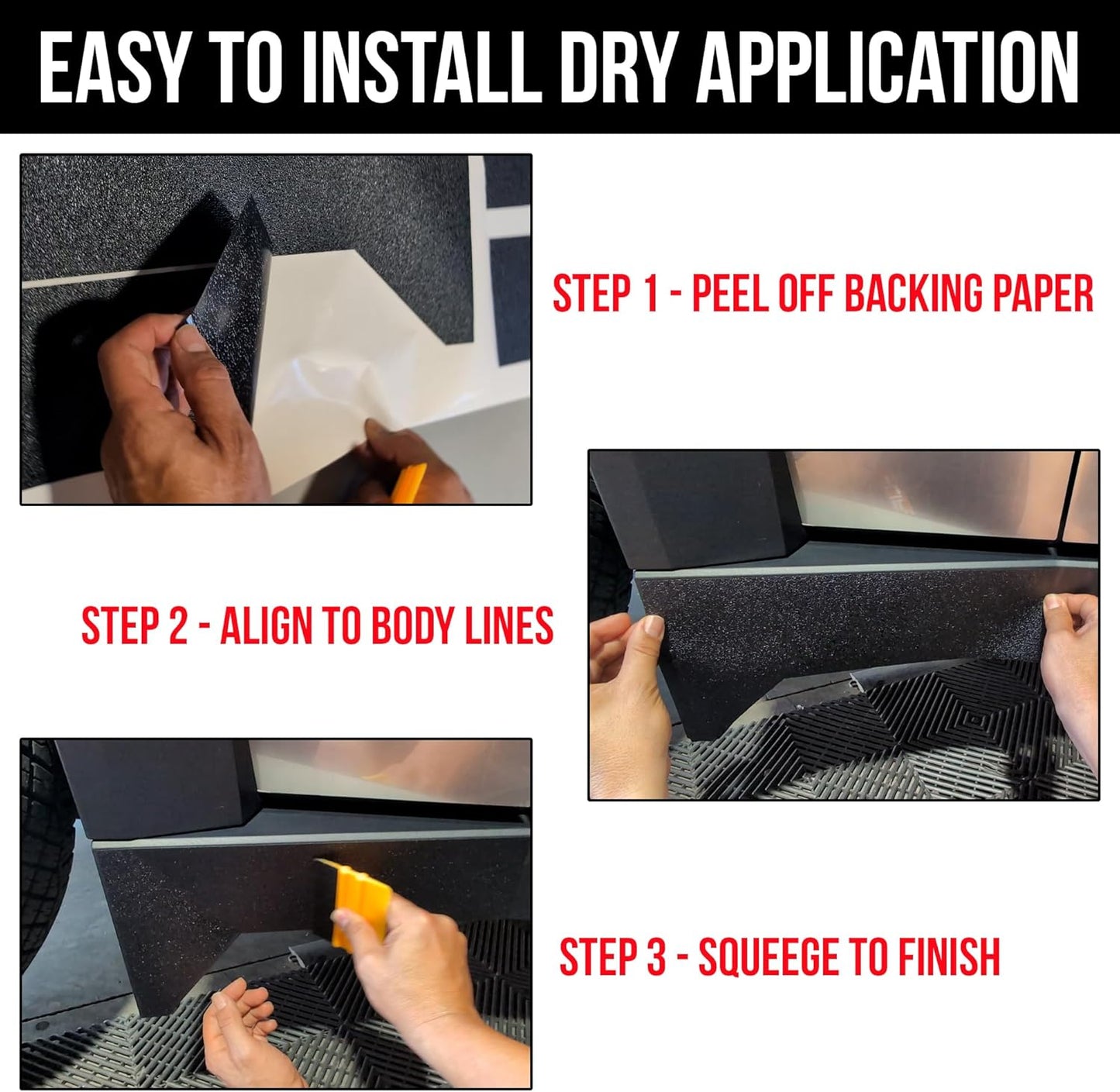 EASY TO INSTALL DRY APPLICATION

STEP 1 - PEEL OFF BACKING PAPER

STEP 2 - ALIGN TO BODY LINES

STEP 3 - SQUEEGE TO FINISH