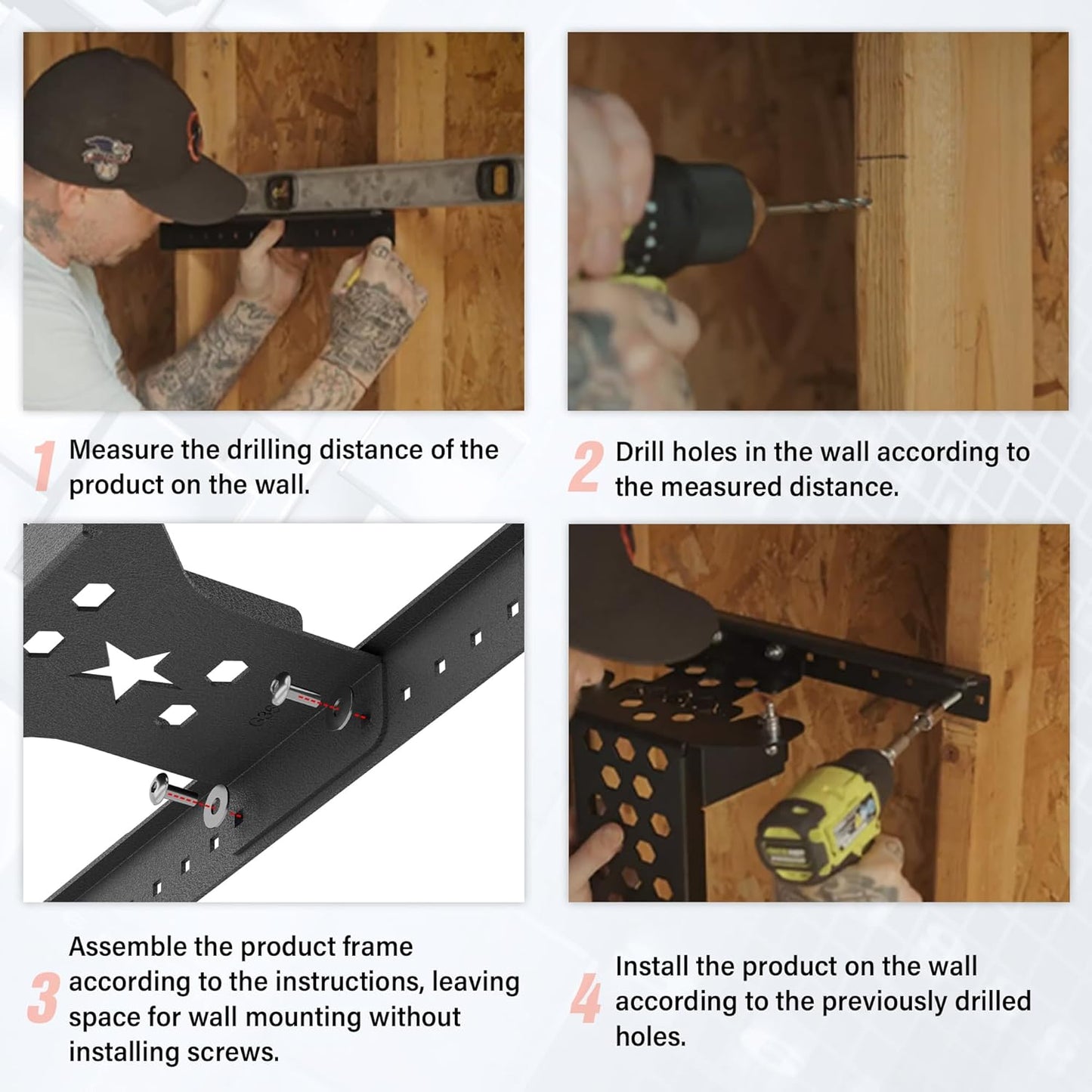 1 Measure the drilling distance of the product on the wall.

2 Drill holes in the wall according to the measured distance.

3 Assemble the product frame according to the instructions, leaving space for wall mounting without installing screws.

4 Install the product on the wall according to the previously drilled holes.