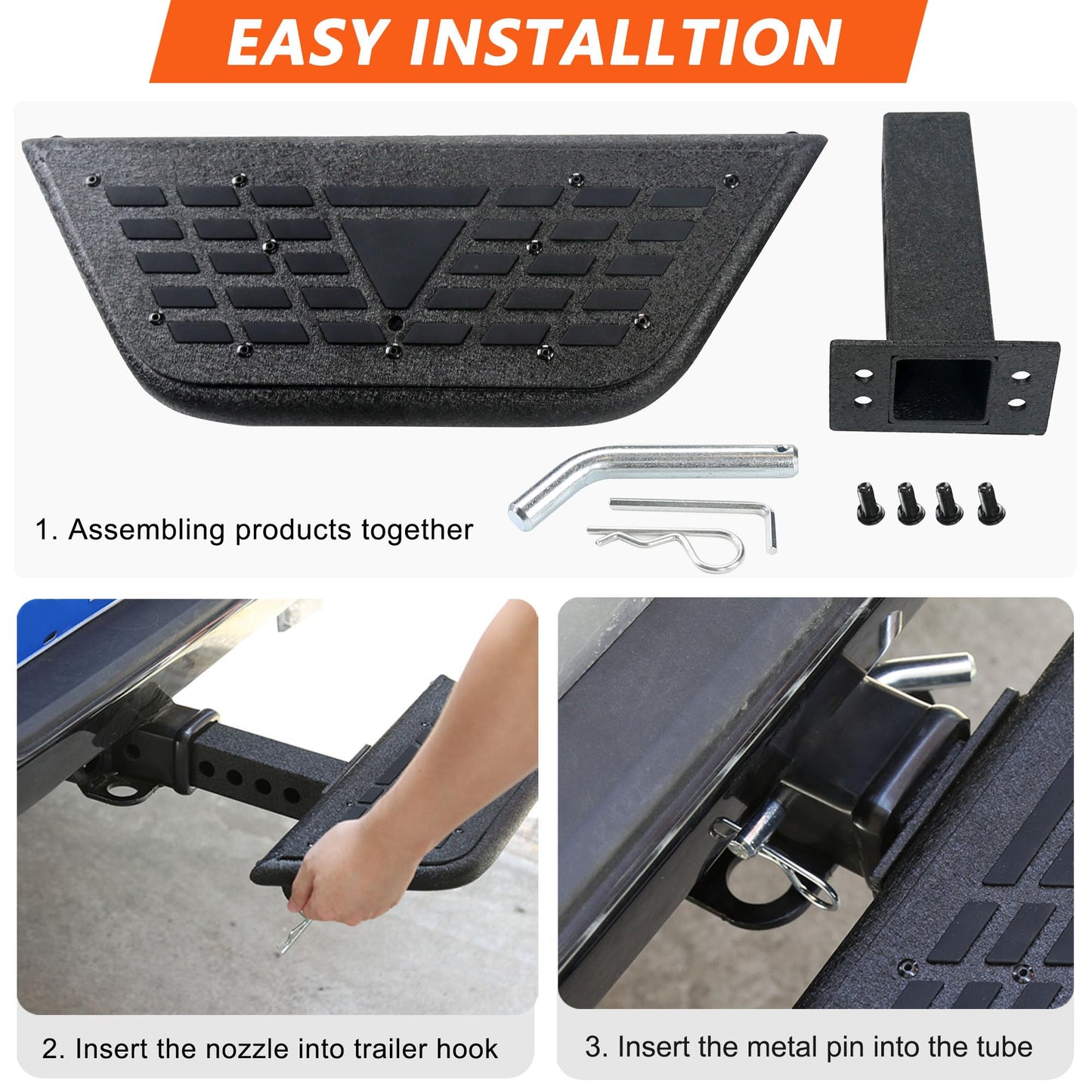 EASY INSTALLTION

1. Assembling products together

2. Insert the nozzle into trailer hook

3. Insert the metal pin into the tube