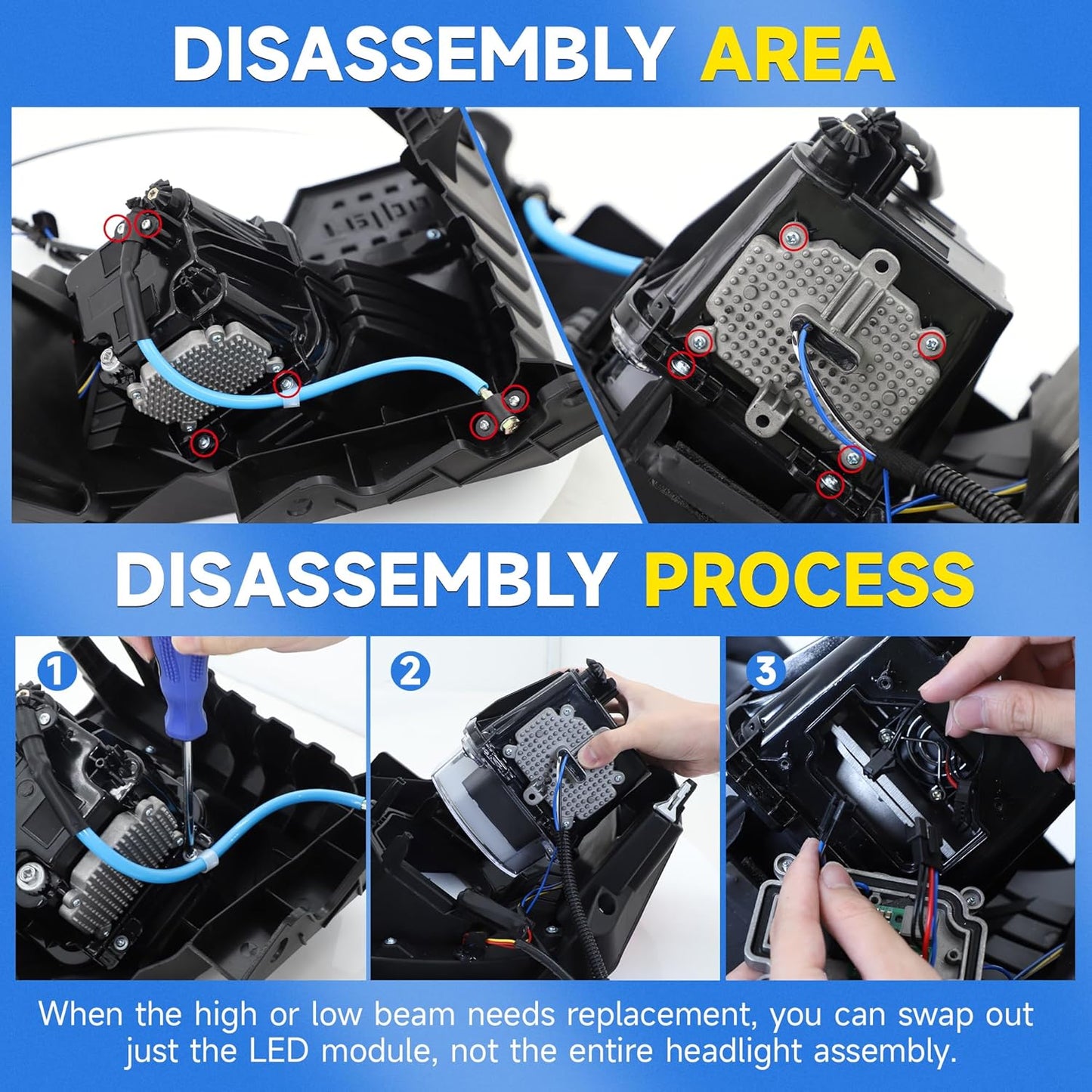 DISASSEMBLY AREA

DISASSEMBLY PROCESS

1

2

3

When the high or low beam needs replacement, you can swap out just the LED module, not the entire headlight assembly.