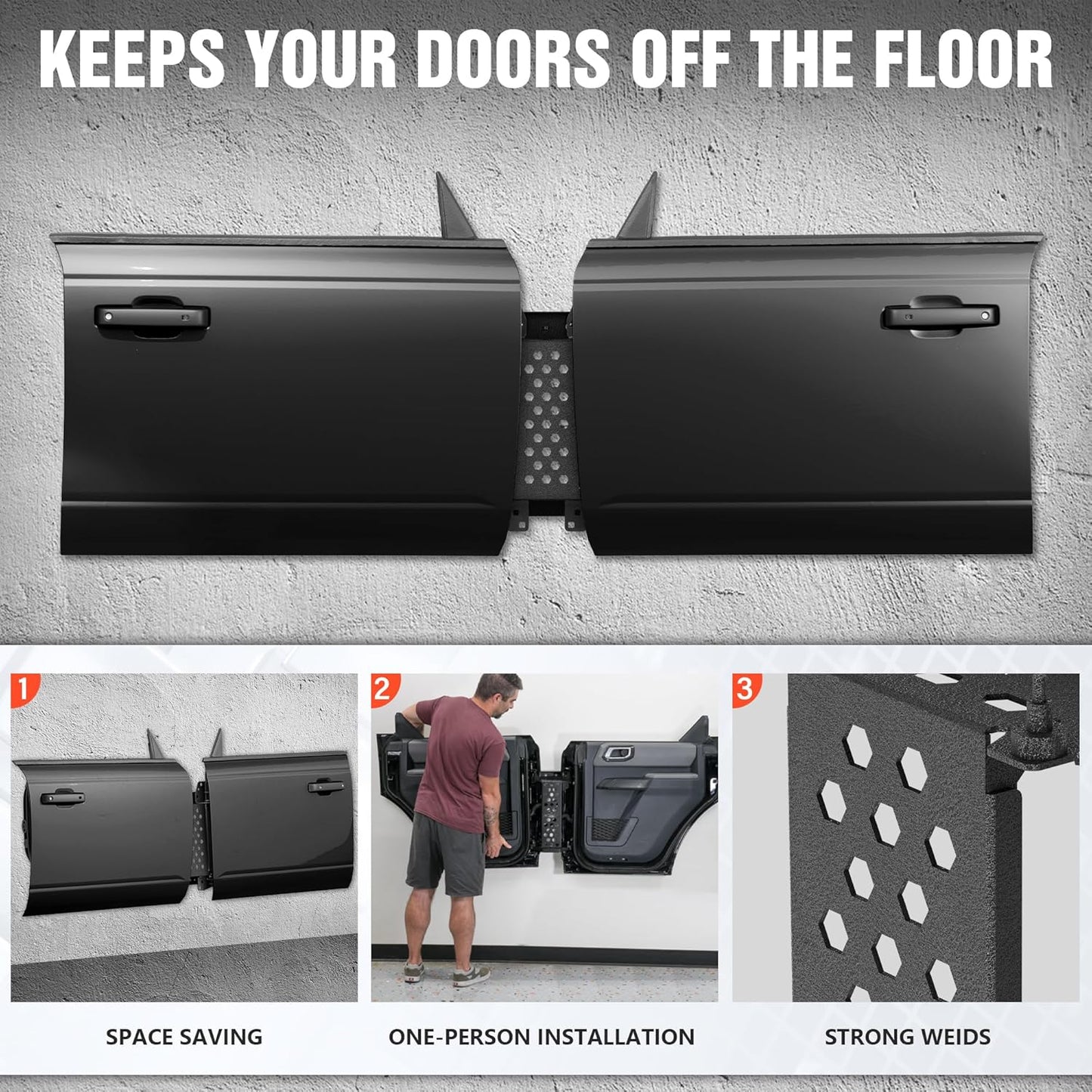 KEEPS YOUR DOORS OFF THE FLOOR

1

SPACE SAVING

2

ONE-PERSON INSTALLATION

3

STRONG WEIDS