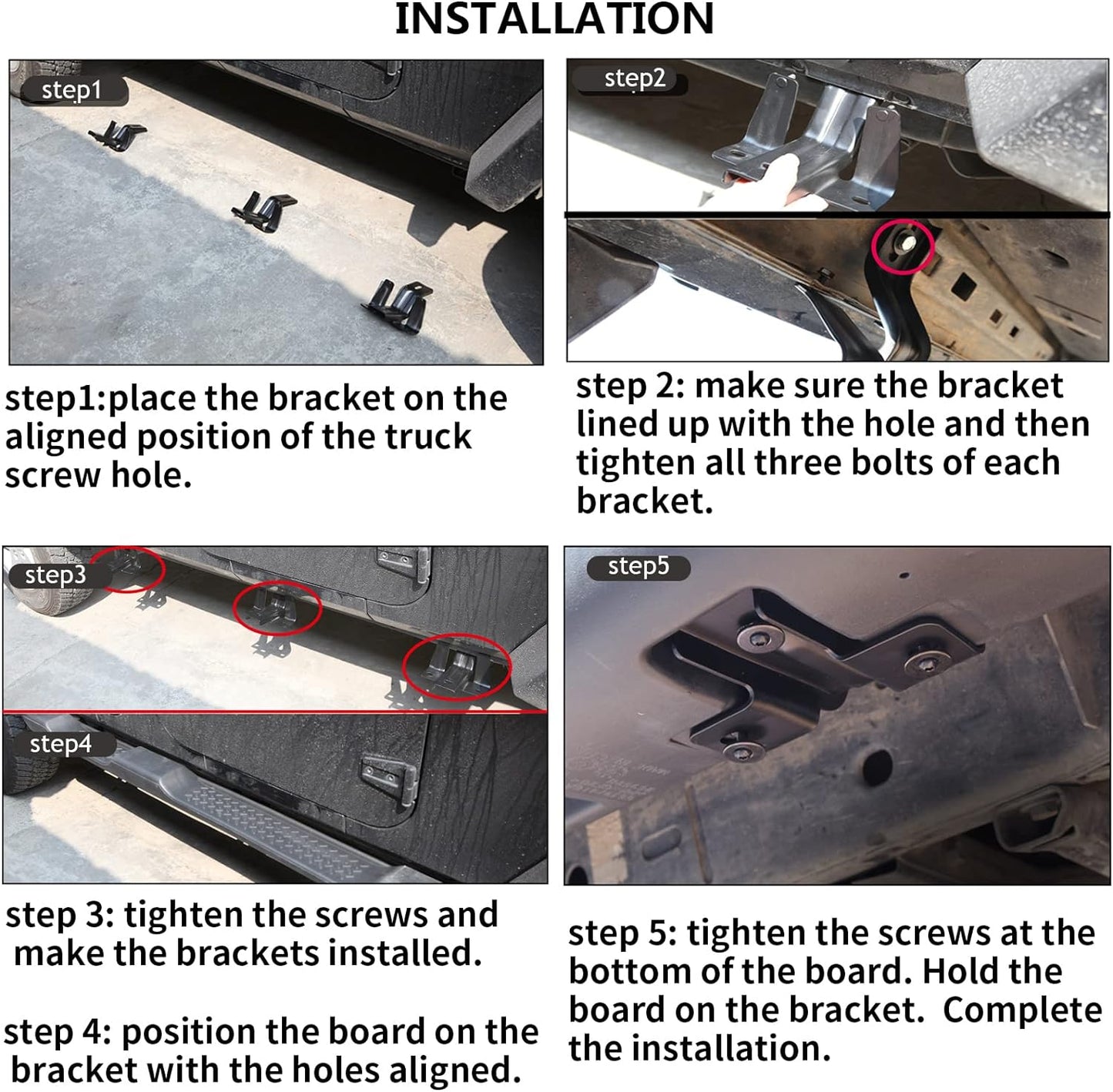 INSTALLATION

step1

step1:place the bracket on the aligned position of the truck screw hole.

step2

step 2: make sure the bracket lined up with the hole and then tighten all three bolts of each bracket.

step3

step4

step 3: tighten the screws and make the brackets installed.

step 4: position the board on the bracket with the holes aligned.

step5

step 5: tighten the screws at the bottom of the board. Hold the board on the bracket. Complete the installation.