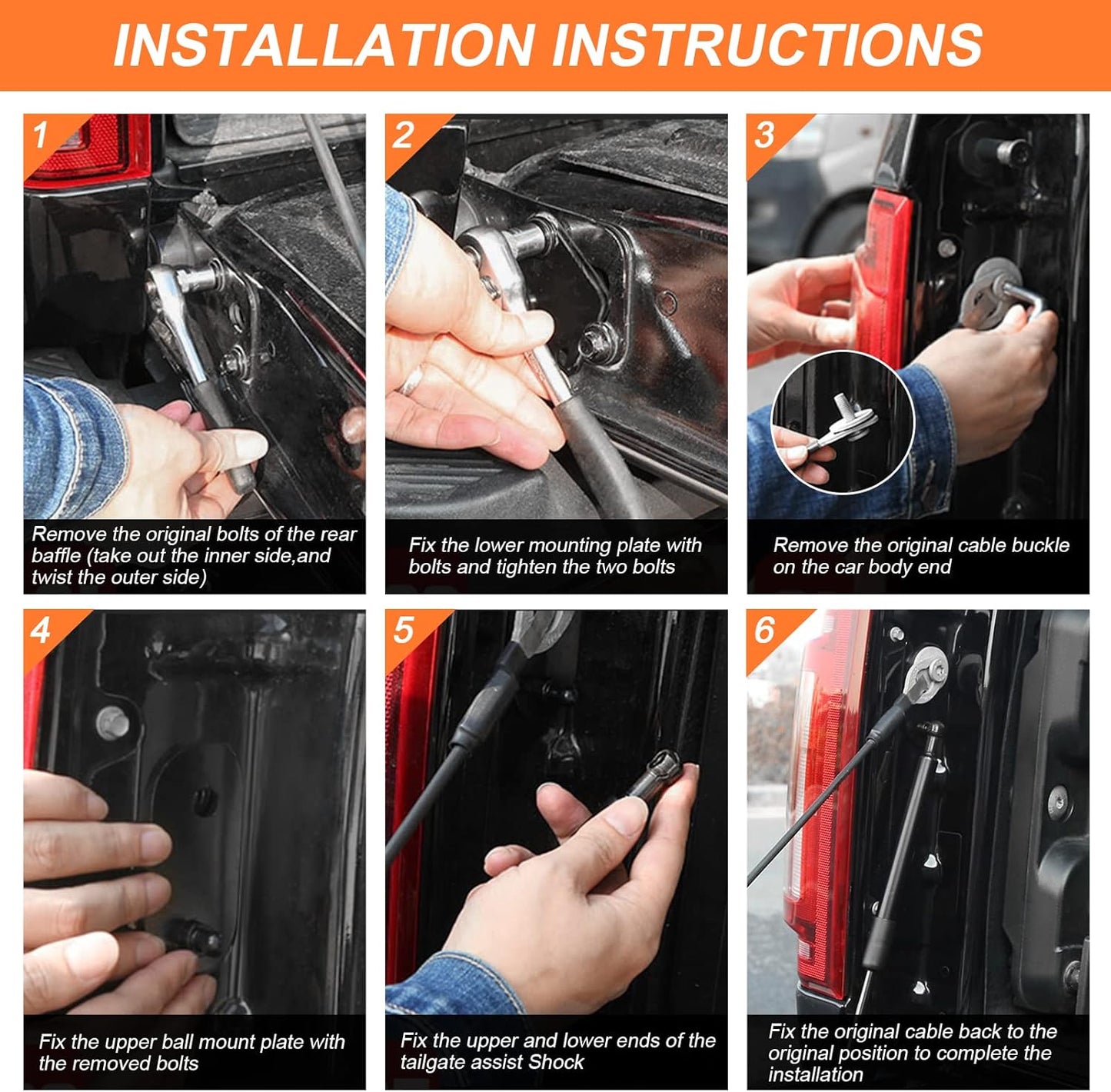 INSTALLATION INSTRUCTIONS

1

Remove the original bolts of the rear baffle (take out the inner side,and twist the outer side)

2

Fix the lower mounting plate with bolts and tighten the two bolts

3

Remove the original cable buckle on the car body end

4

Fix the upper ball mount plate with the removed bolts

5

Fix the upper and lower ends of the tailgate assist Shock

6

Fix the original cable back to the original position to complete the installation