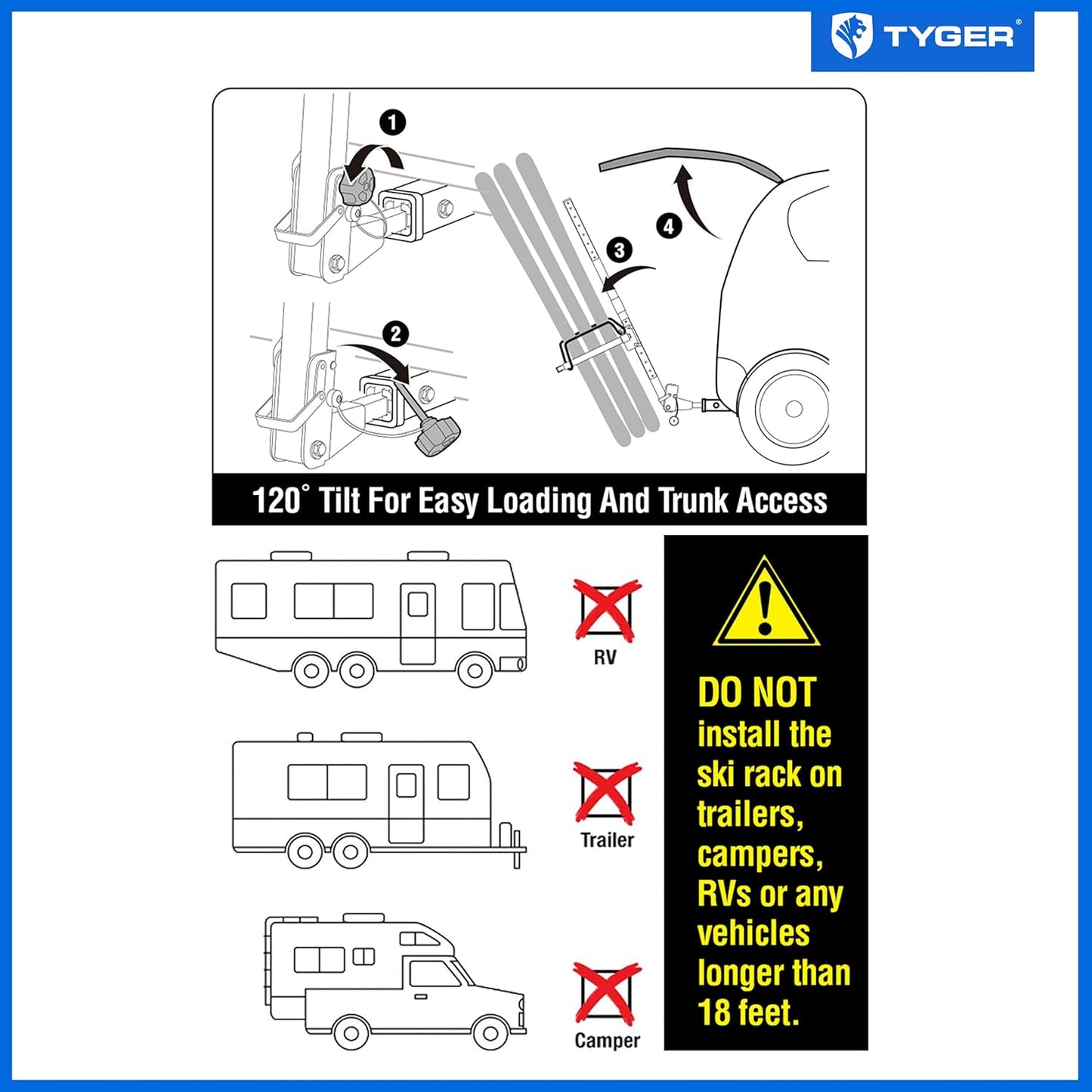 TYGER®

1

2

3

4

120° Tilt For Easy Loading And Trunk Access

RV

Trailer

Camper

DO NOT install the ski rack on trailers, campers, RVs or any vehicles longer than 18 feet.