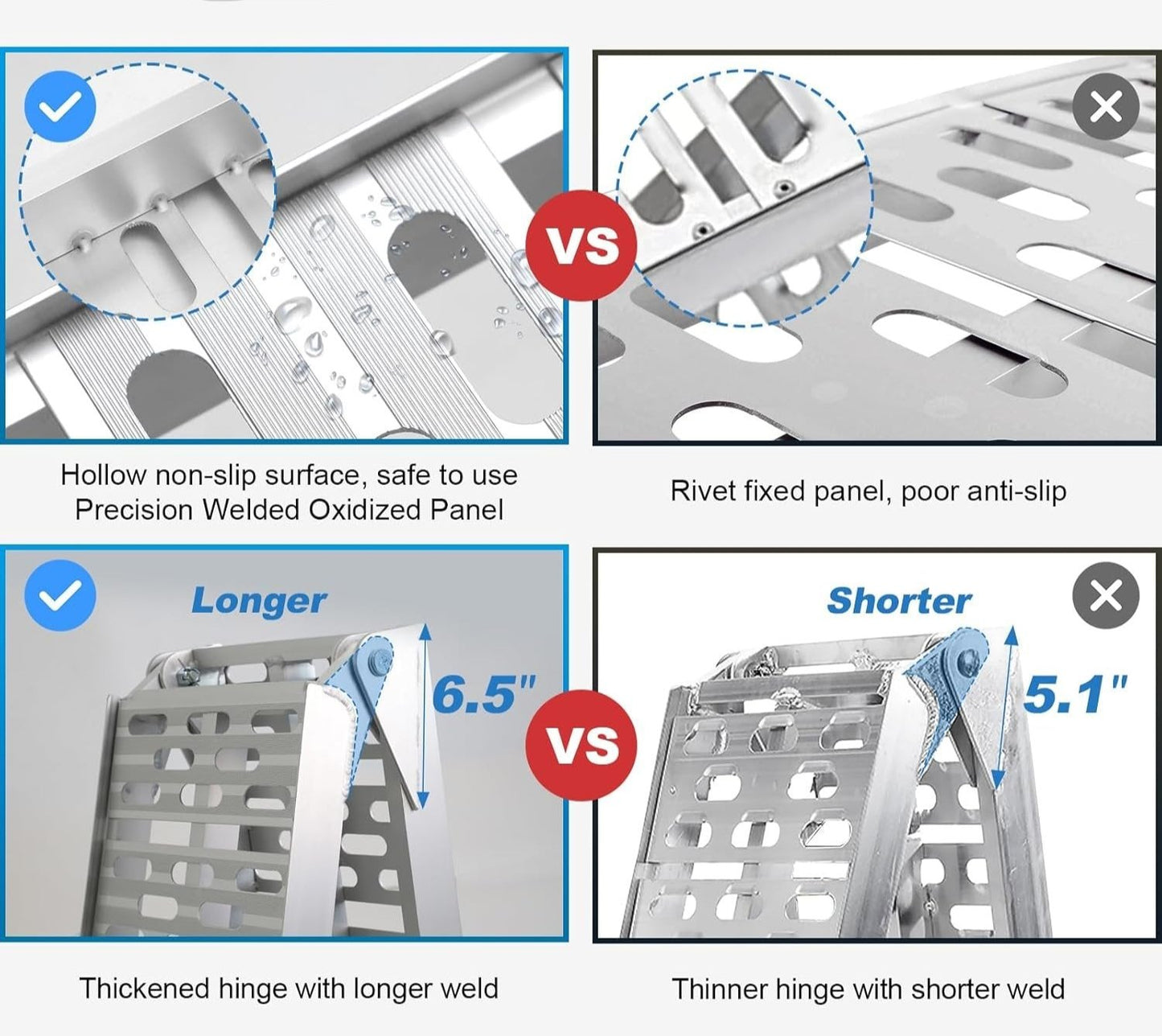 VS

Hollow non-slip surface, safe to use
Precision Welded Oxidized Panel

Rivet fixed panel, poor anti-slip

Longer

6.5"

VS

Shorter

5.1"

Thickened hinge with longer weld

Thinner hinge with shorter weld