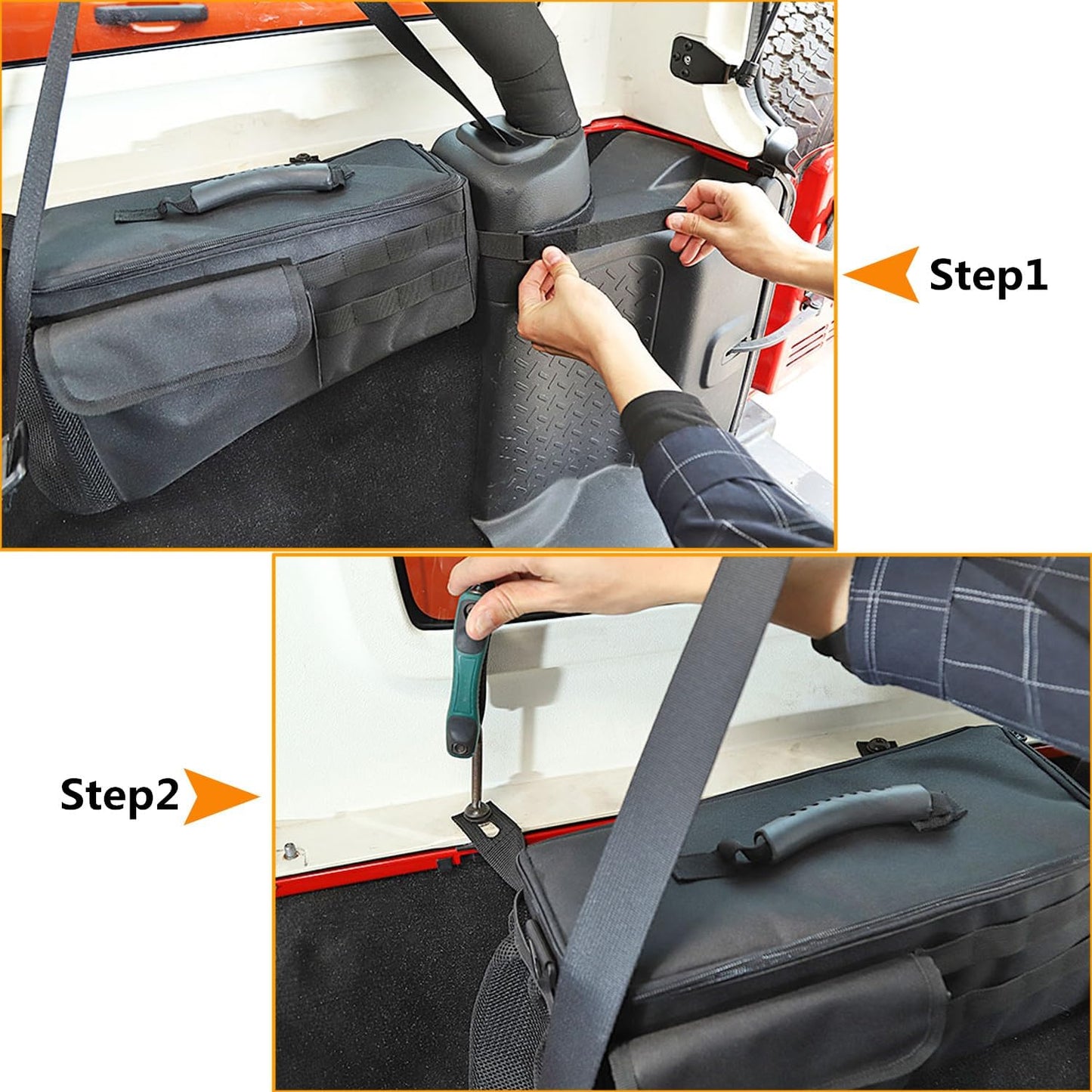 Step1

Step2