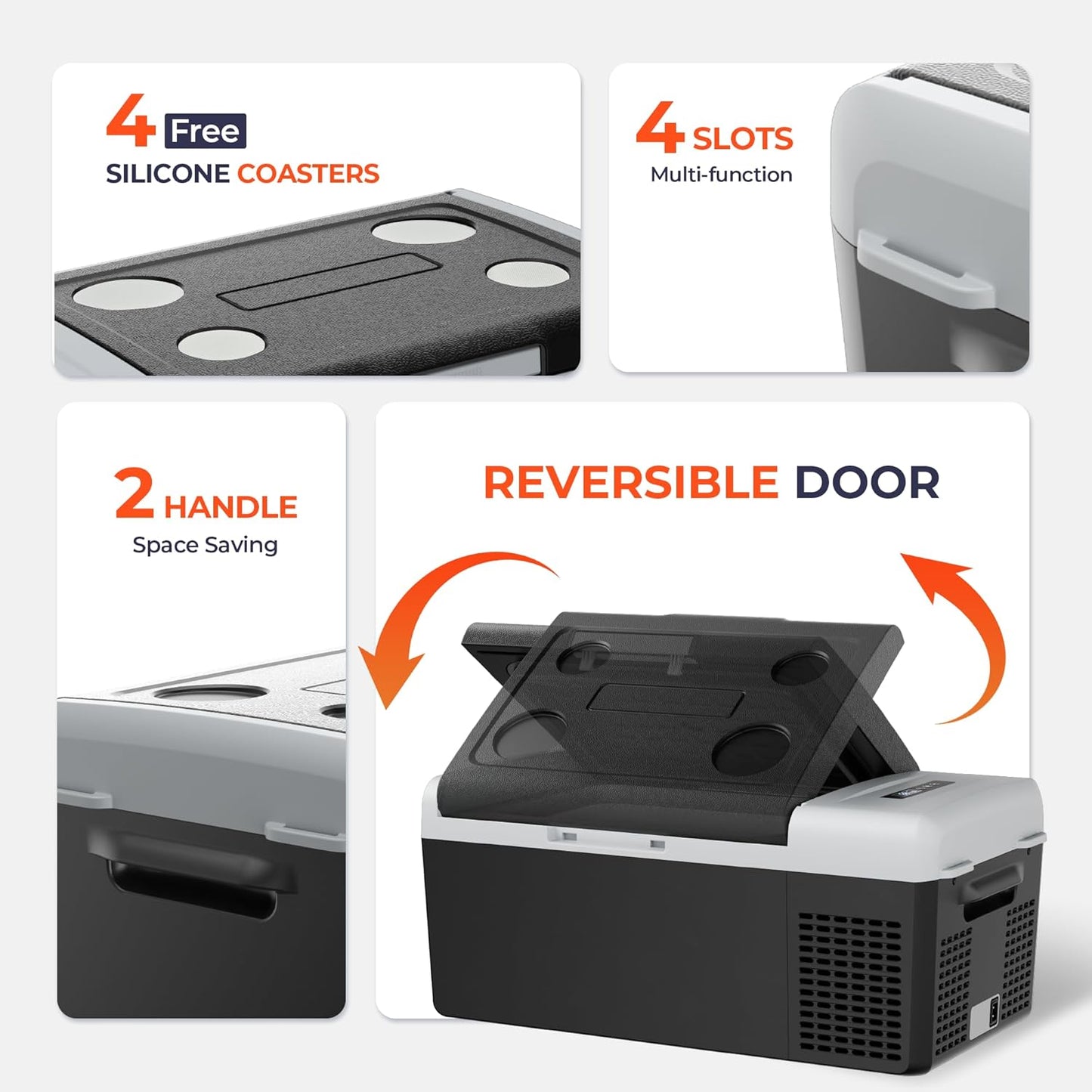 4 Free
SILICONE COASTERS

4 SLOTS
Multi-function

2 HANDLE
Space Saving

REVERSIBLE DOOR