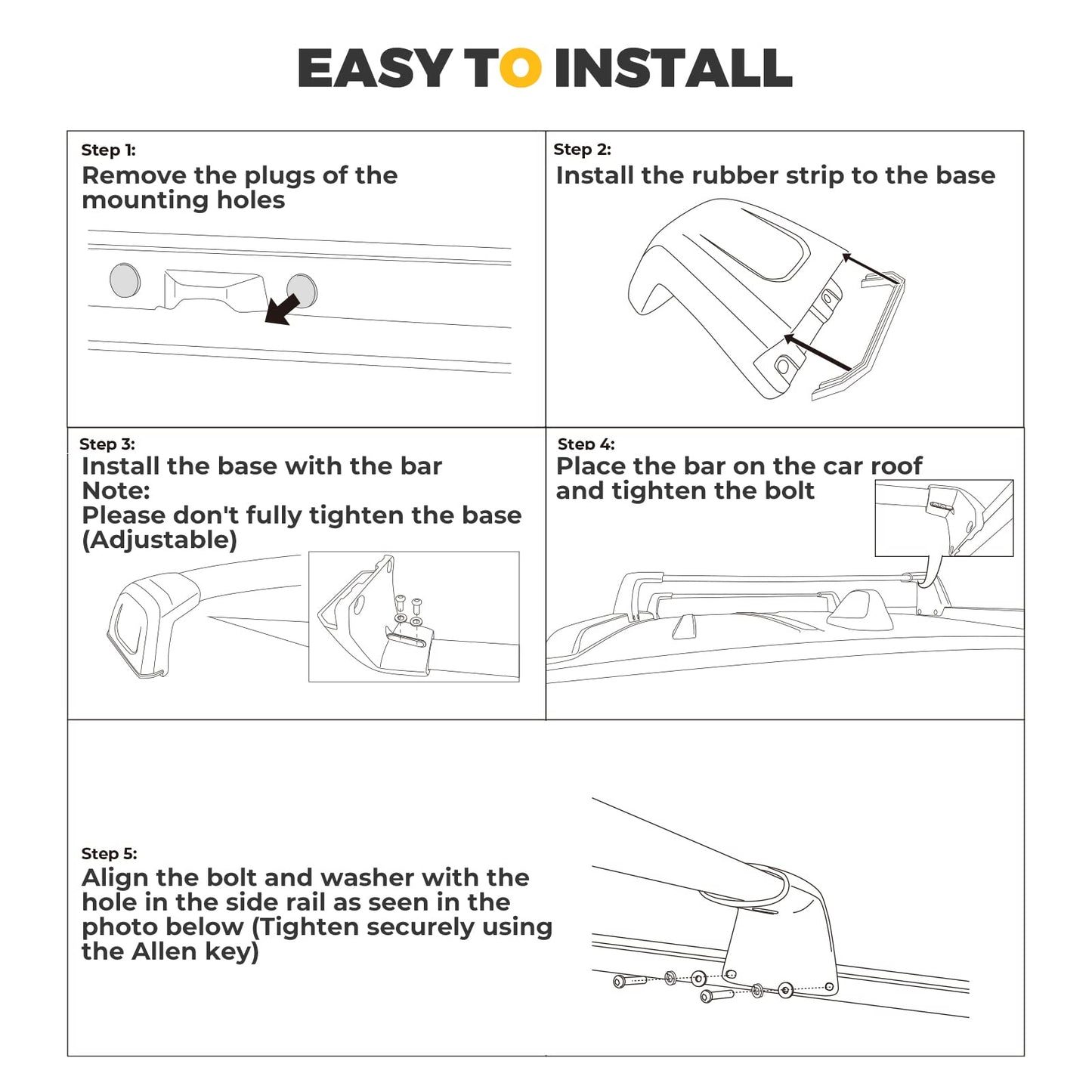 EASY TO INSTALL

Step 1:
Remove the plugs of the mounting holes

Step 2:
Install the rubber strip to the base

Step 3:
Install the base with the bar
Note:
Please don't fully tighten the base (Adjustable)

Step 4:
Place the bar on the car roof and tighten the bolt

Step 5:
Align the bolt and washer with the hole in the side rail as seen in the photo below (Tighten securely using the Allen key)