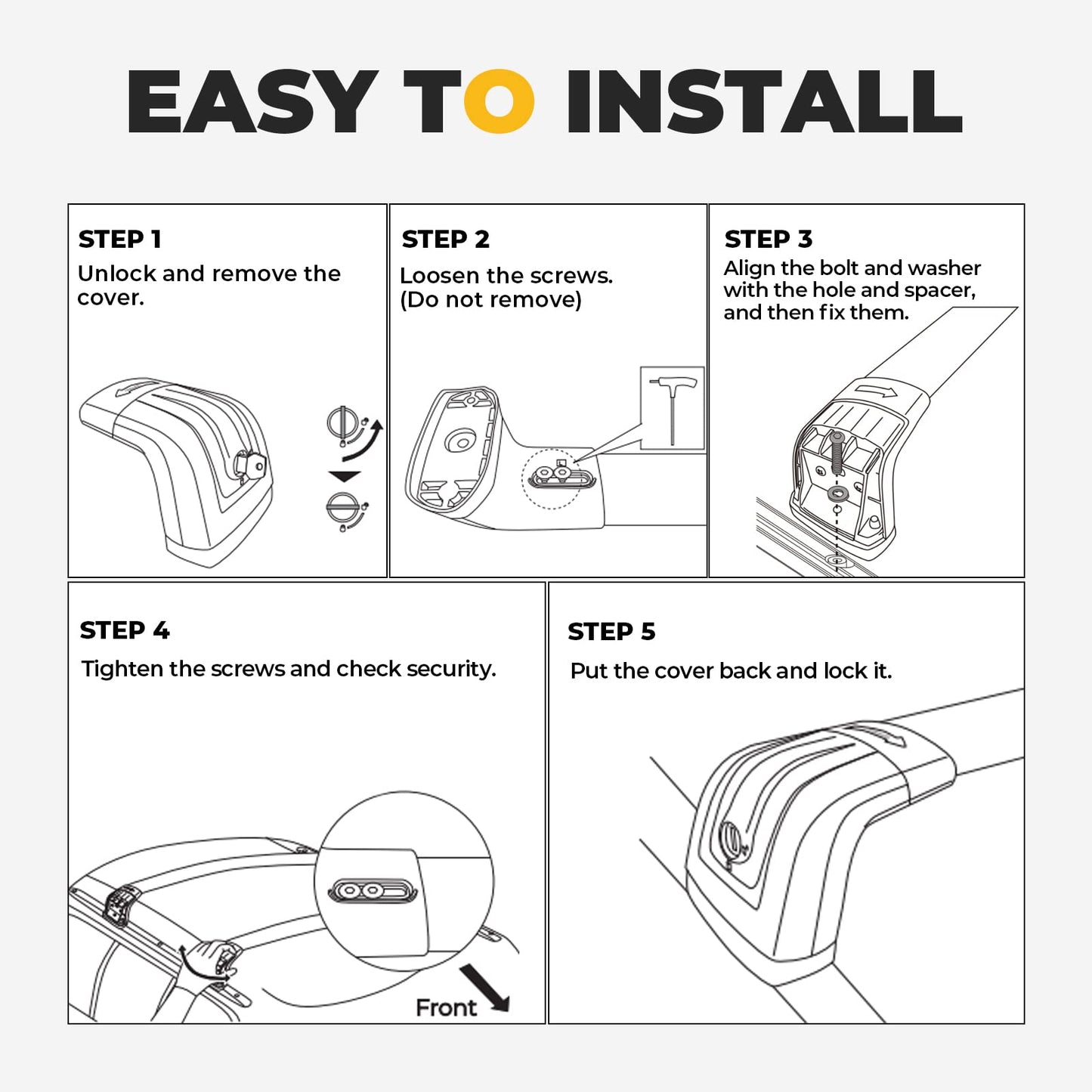 EASY TO INSTALL

STEP 1
Unlock and remove the cover.

STEP 2
Loosen the screws. (Do not remove)

STEP 3
Align the bolt and washer with the hole and spacer, and then fix them.

STEP 4
Tighten the screws and check security.

Front

STEP 5
Put the cover back and lock it.