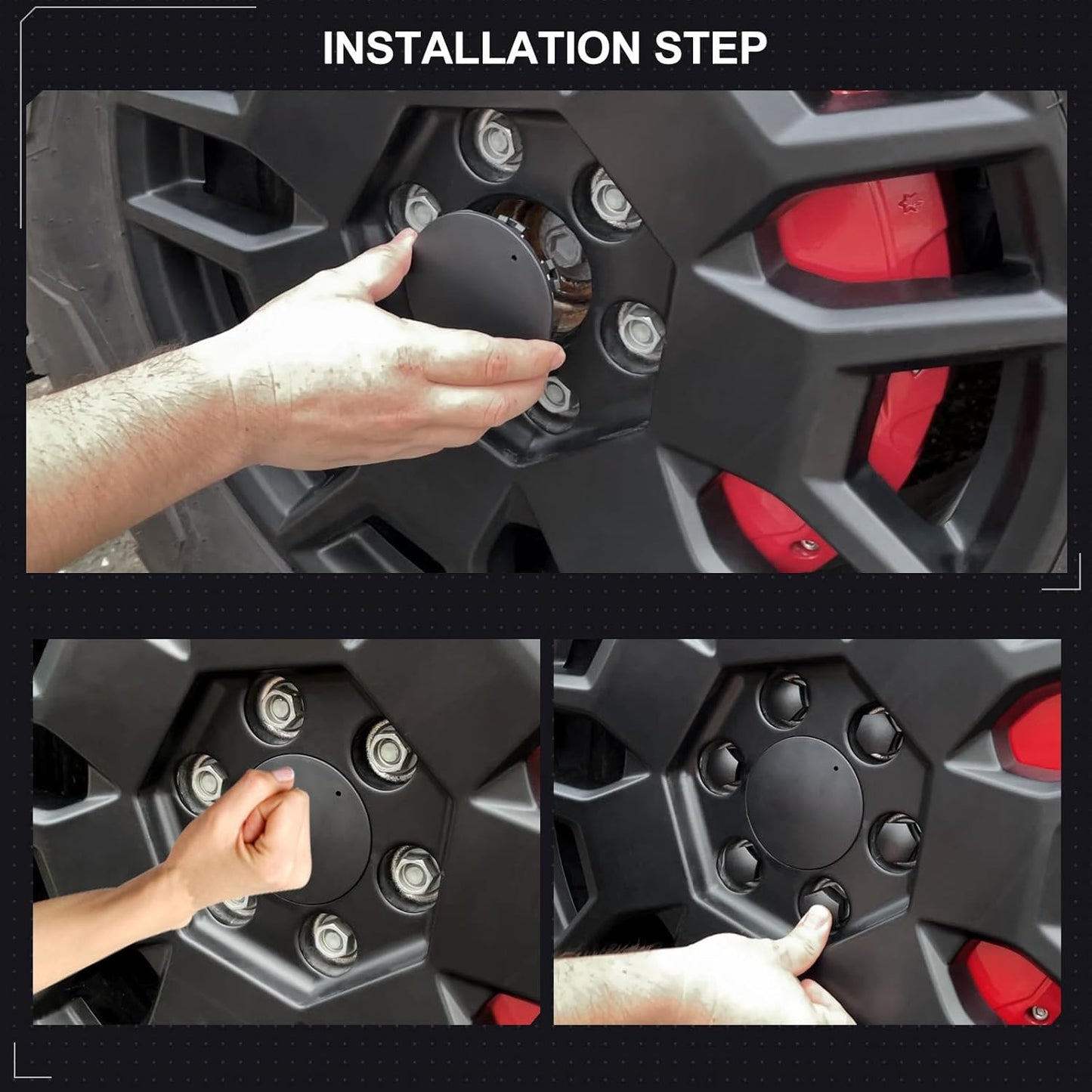 INSTALLATION STEP