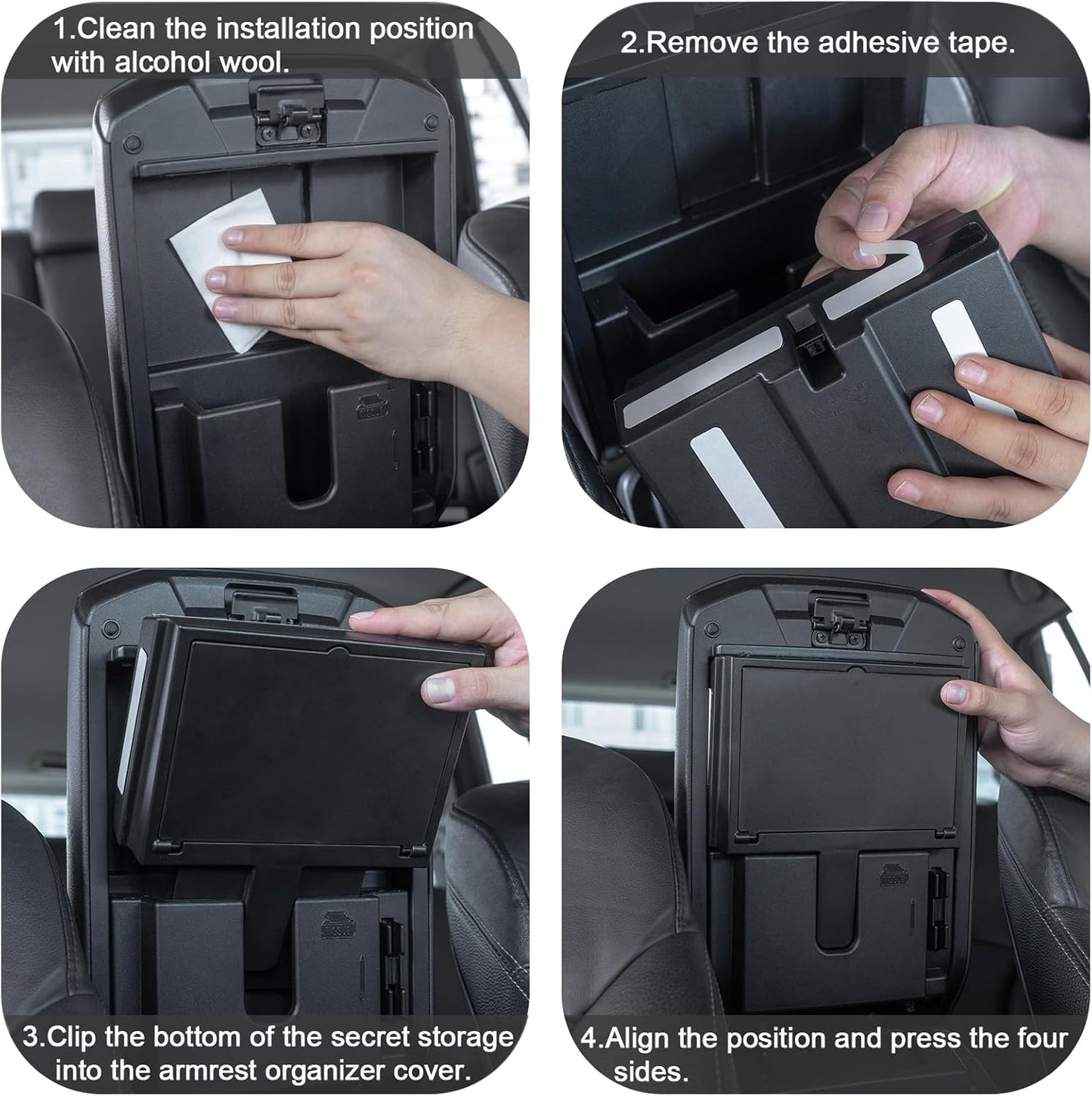 1.Clean the installation position with alcohol wool.

2.Remove the adhesive tape.

3.Clip the bottom of the secret storage into the armrest organizer cover.

4.Align the position and press the four sides.