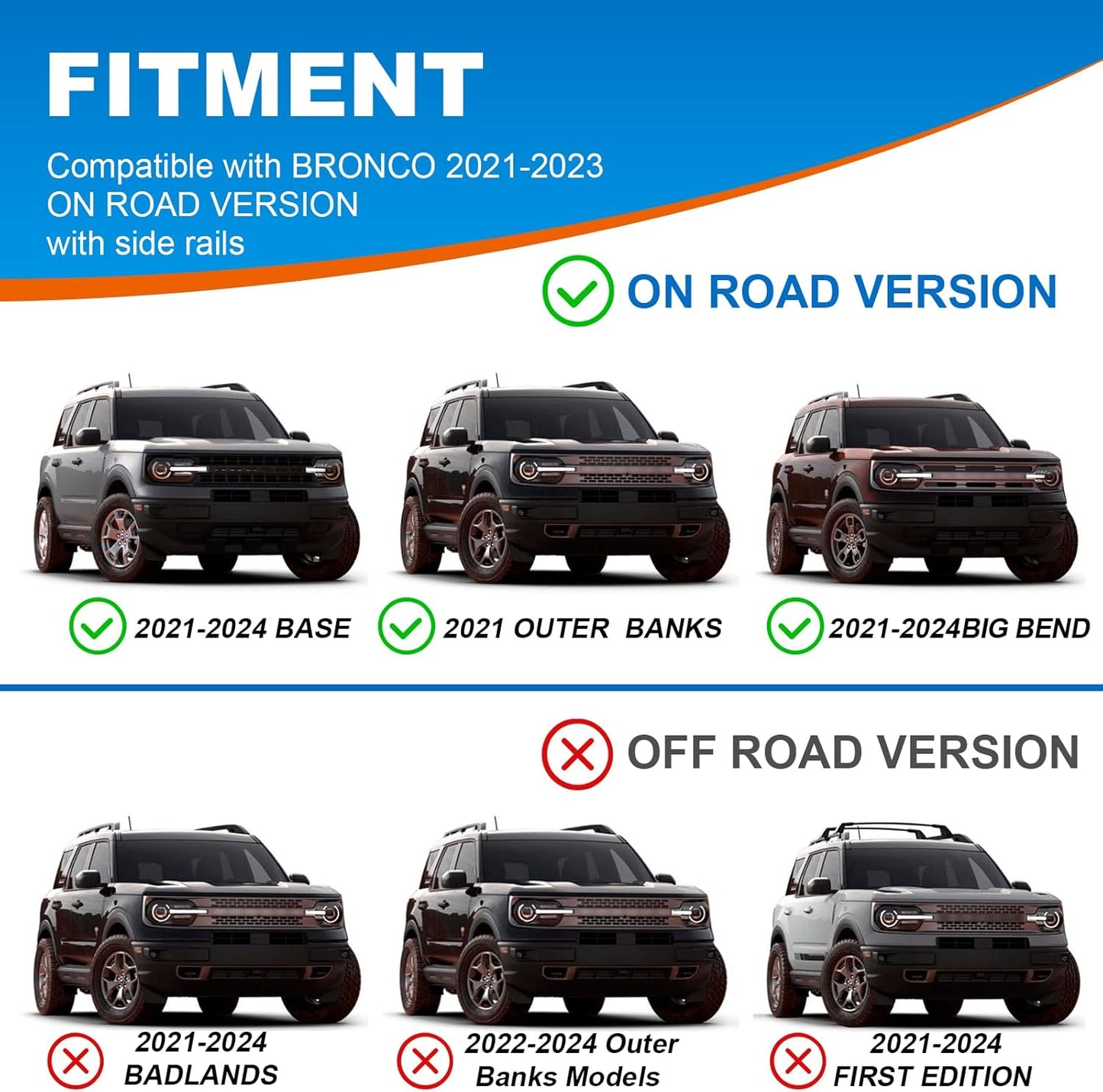 FITMENT

Compatible with BRONCO 2021-2023
ON ROAD VERSION
with side rails

ON ROAD VERSION

2021-2024 BASE

2021 OUTER BANKS

2021-2024BIG BEND

OFF ROAD VERSION

2021-2024
BADLANDS

2022-2024 Outer
Banks Models

2021-2024
FIRST EDITION