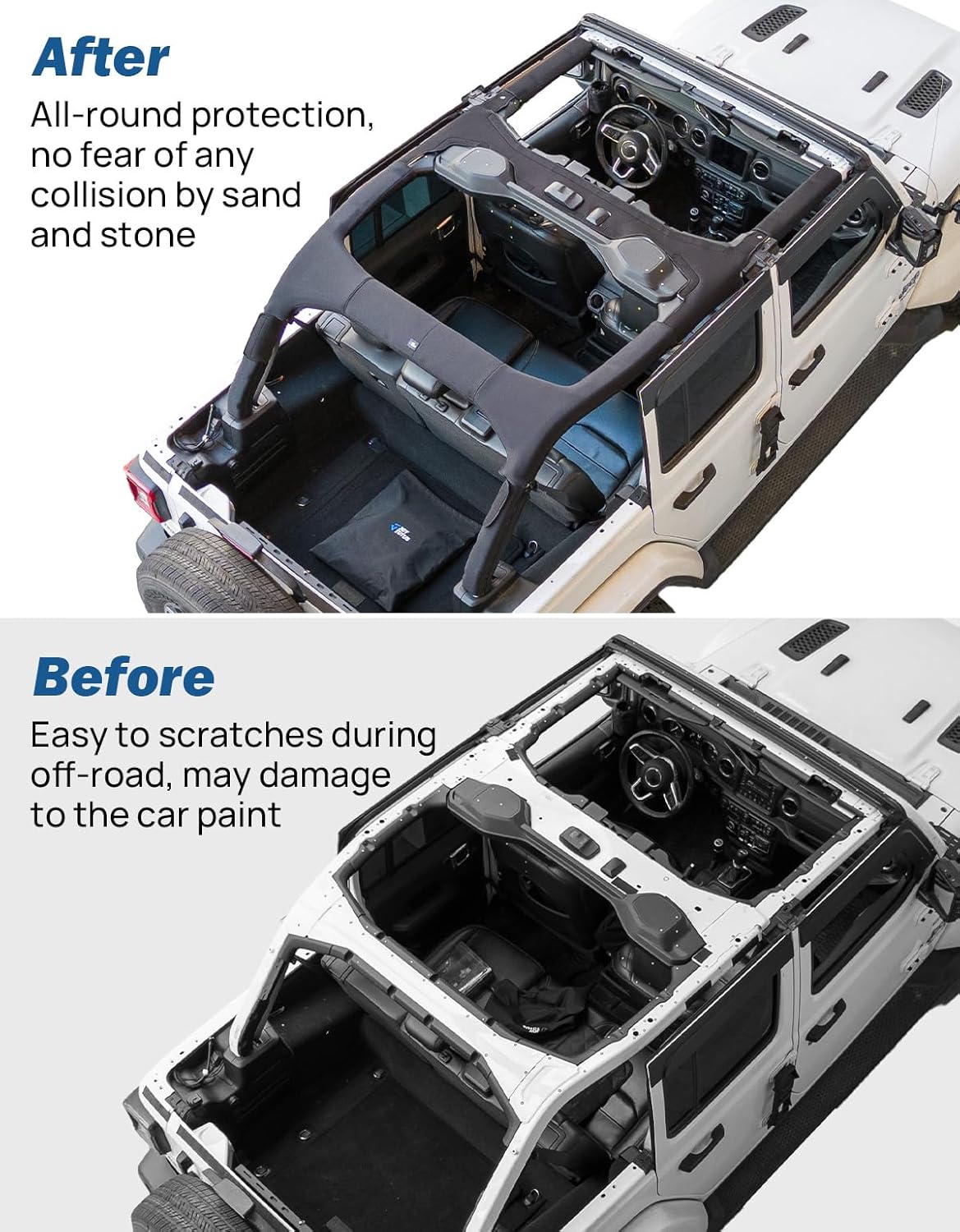 After

All-round protection, no fear of any collision by sand and stone

Before

Easy to scratches during off-road, may damage to the car paint