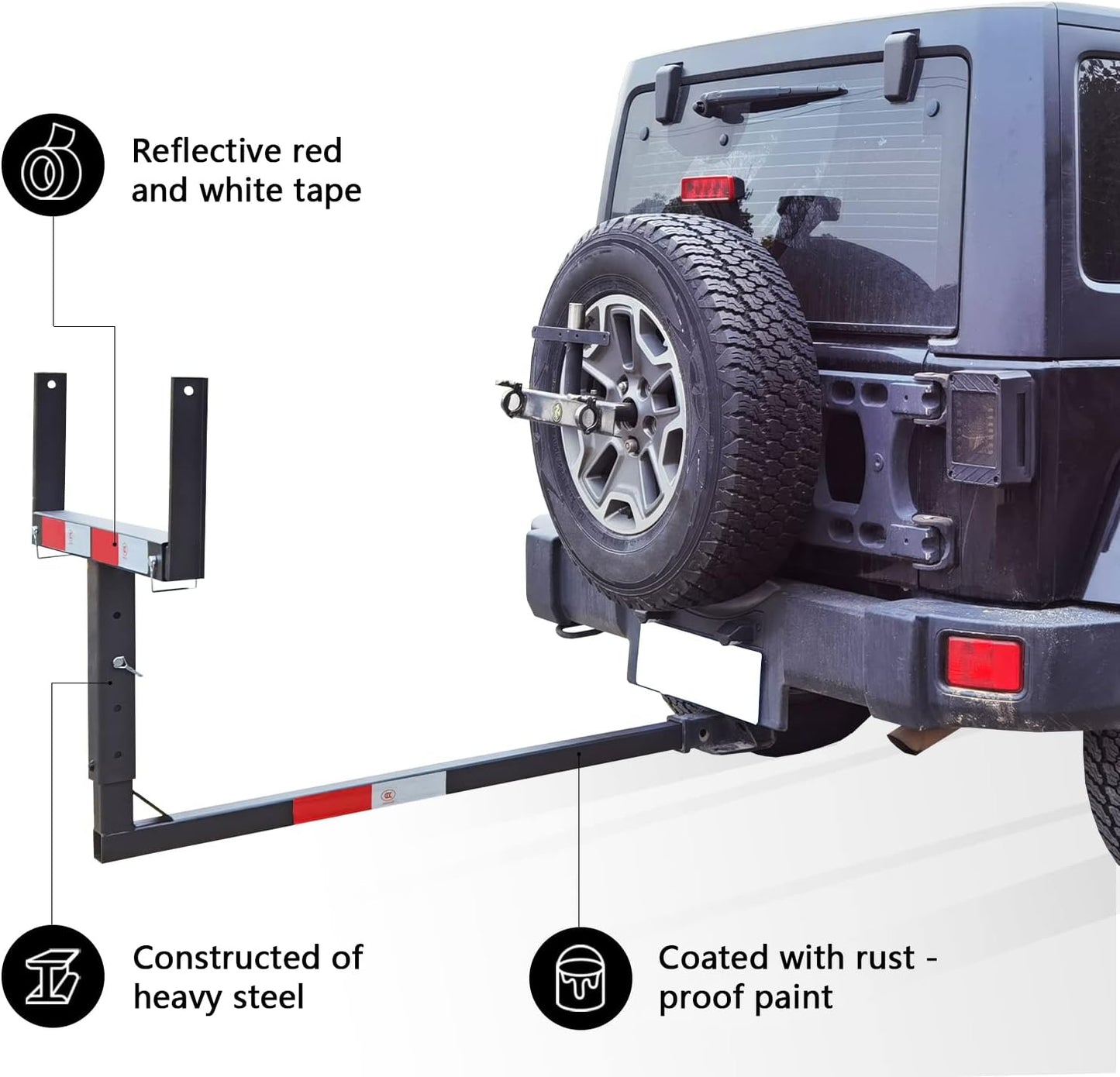 Reflective red and white tape

Constructed of heavy steel

Coated with rust - proof paint