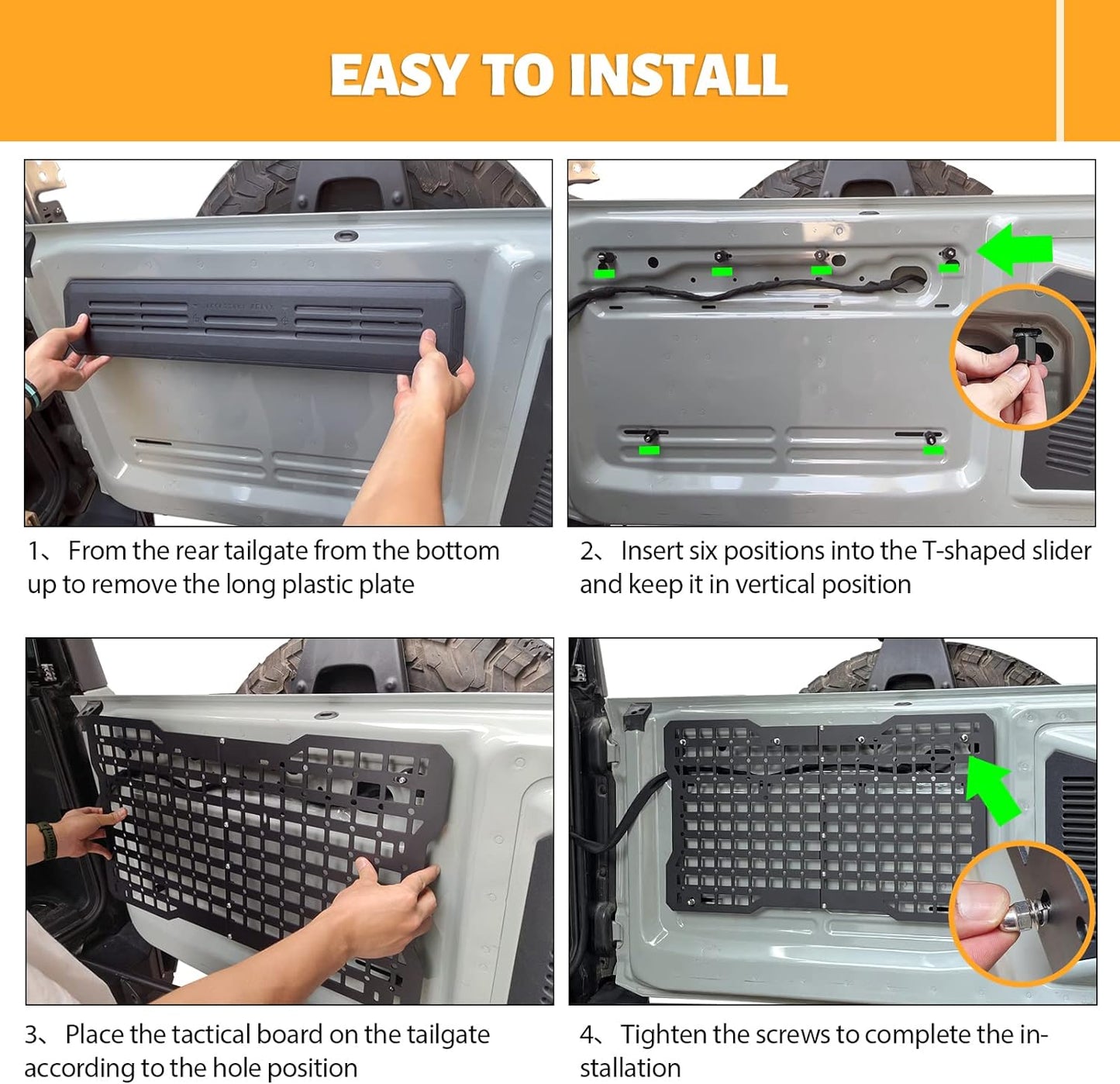 EASY TO INSTALL

1、 From the rear tailgate from the bottom up to remove the long plastic plate

2、 Insert six positions into the T-shaped slider and keep it in vertical position

3、 Place the tactical board on the tailgate according to the hole position

4、 Tighten the screws to complete the installation