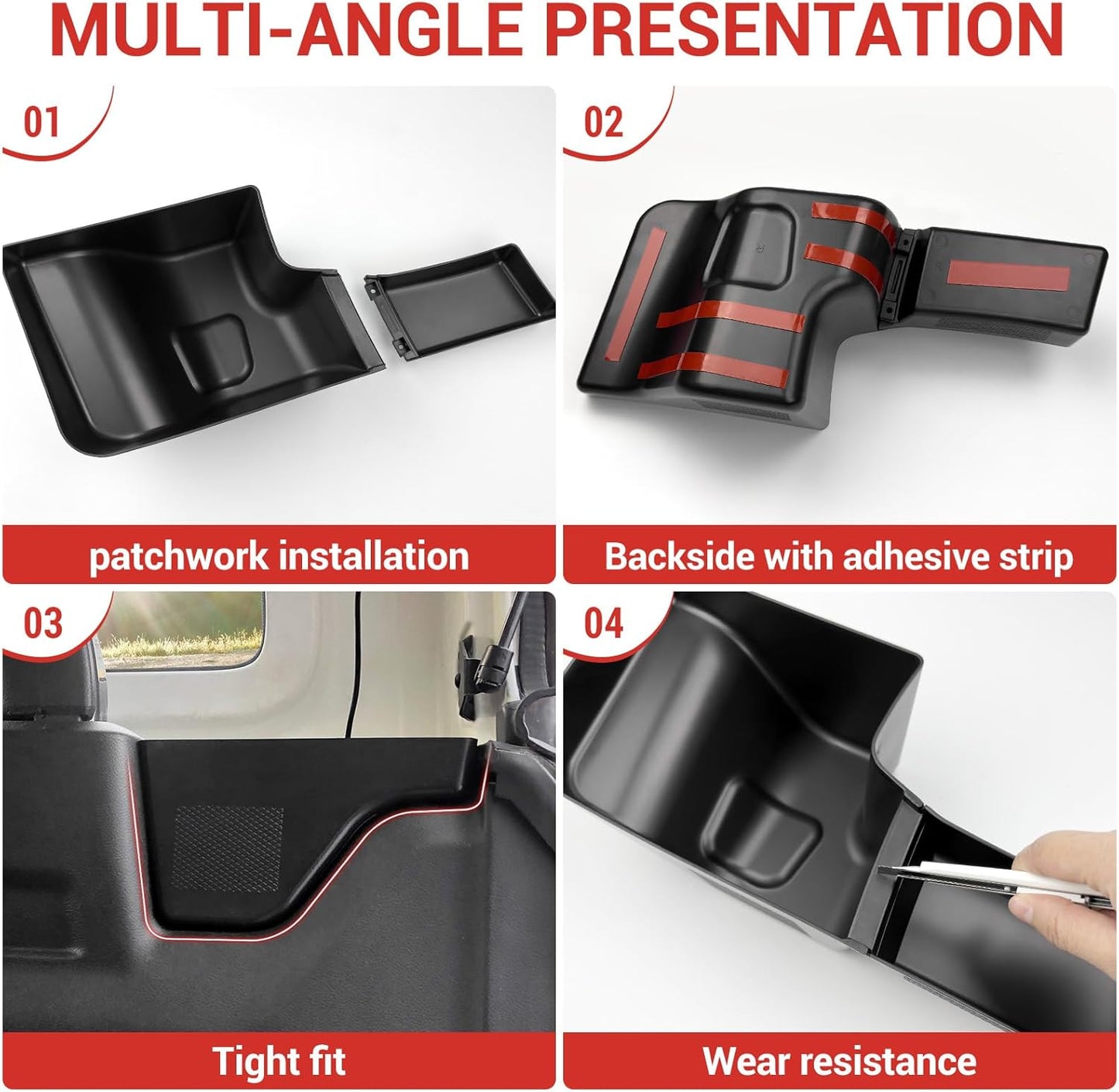 MULTI-ANGLE PRESENTATION

01

patchwork installation

02

Backside with adhesive strip

03

Tight fit

04

Wear resistance