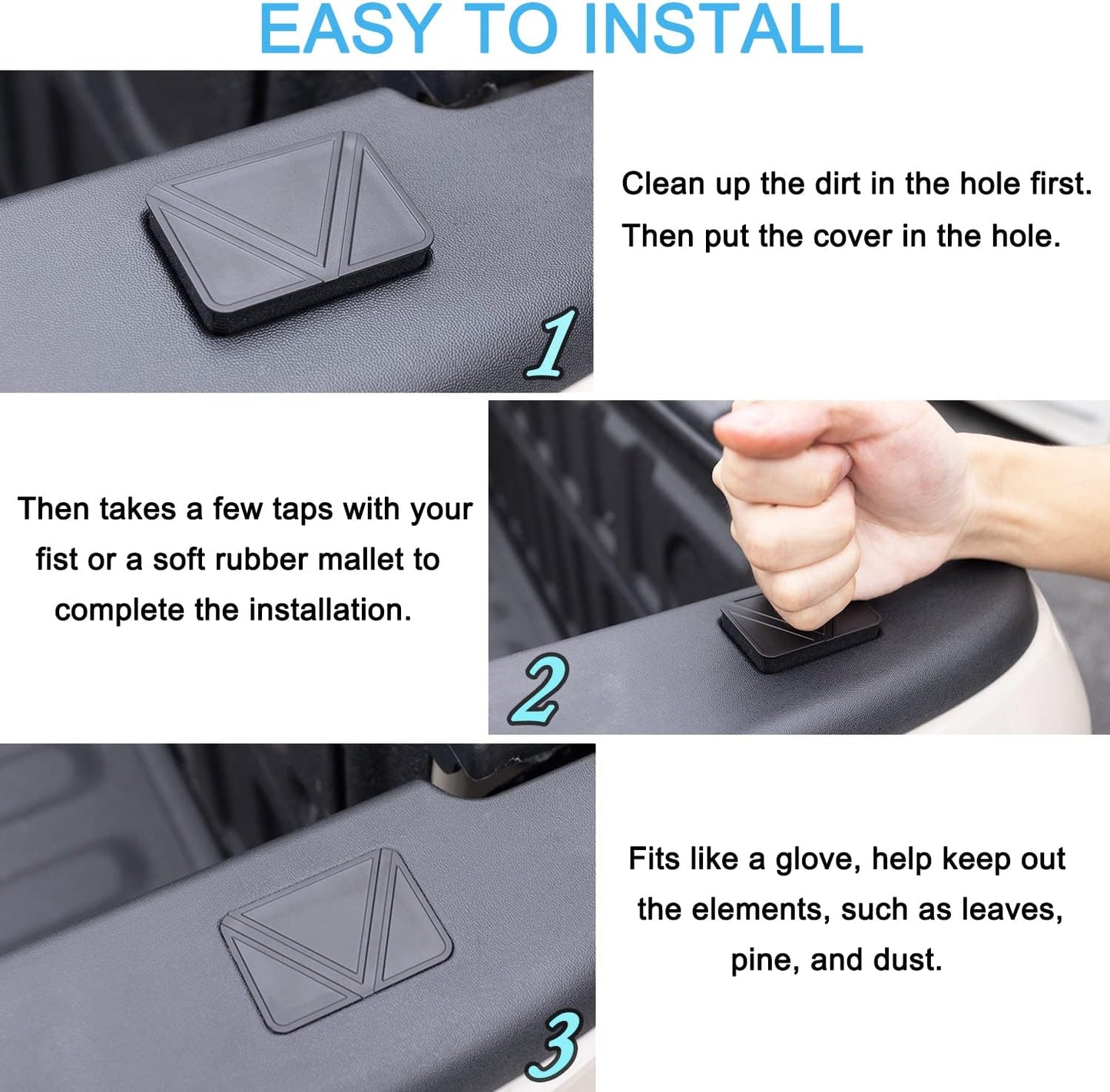 EASY TO INSTALL

1

Clean up the dirt in the hole first. Then put the cover in the hole.

Then takes a few taps with your fist or a soft rubber mallet to complete the installation.

2

3

Fits like a glove, help keep out the elements, such as leaves, pine, and dust.