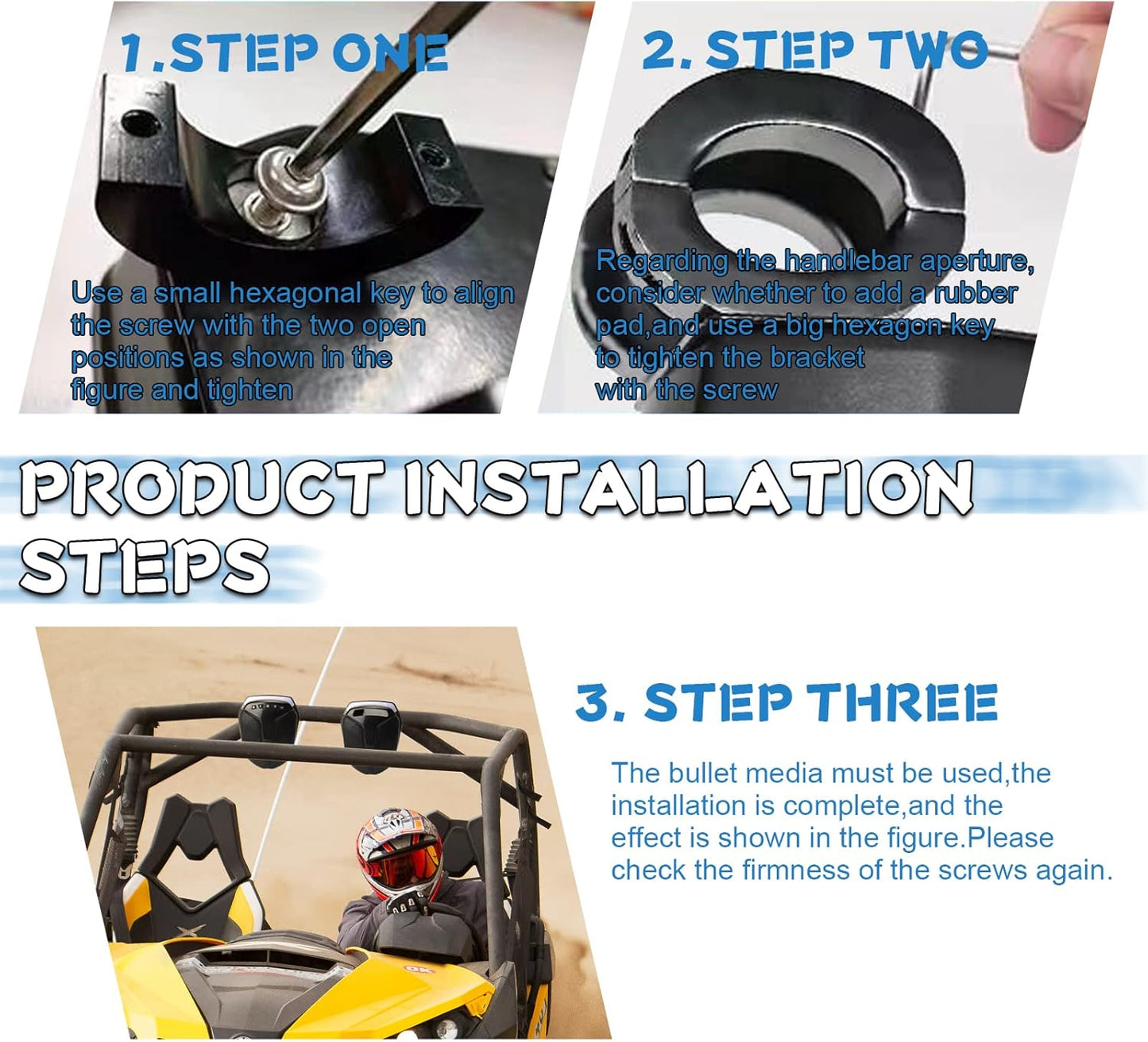 1.STEP ONE

Use a small hexagonal key to align the screw with the two open positions as shown in the figure and tighten

2. STEP TWO

Regarding the handlebar aperture, consider whether to add a rubber pad,and use a big hexagon key to tighten the bracket with the screw

PRODUCT INSTALLATION STEPS

3. STEP THREE

The bullet media must be used,the installation is complete,and the effect is shown in the figure.Please check the firmness of the screws again.