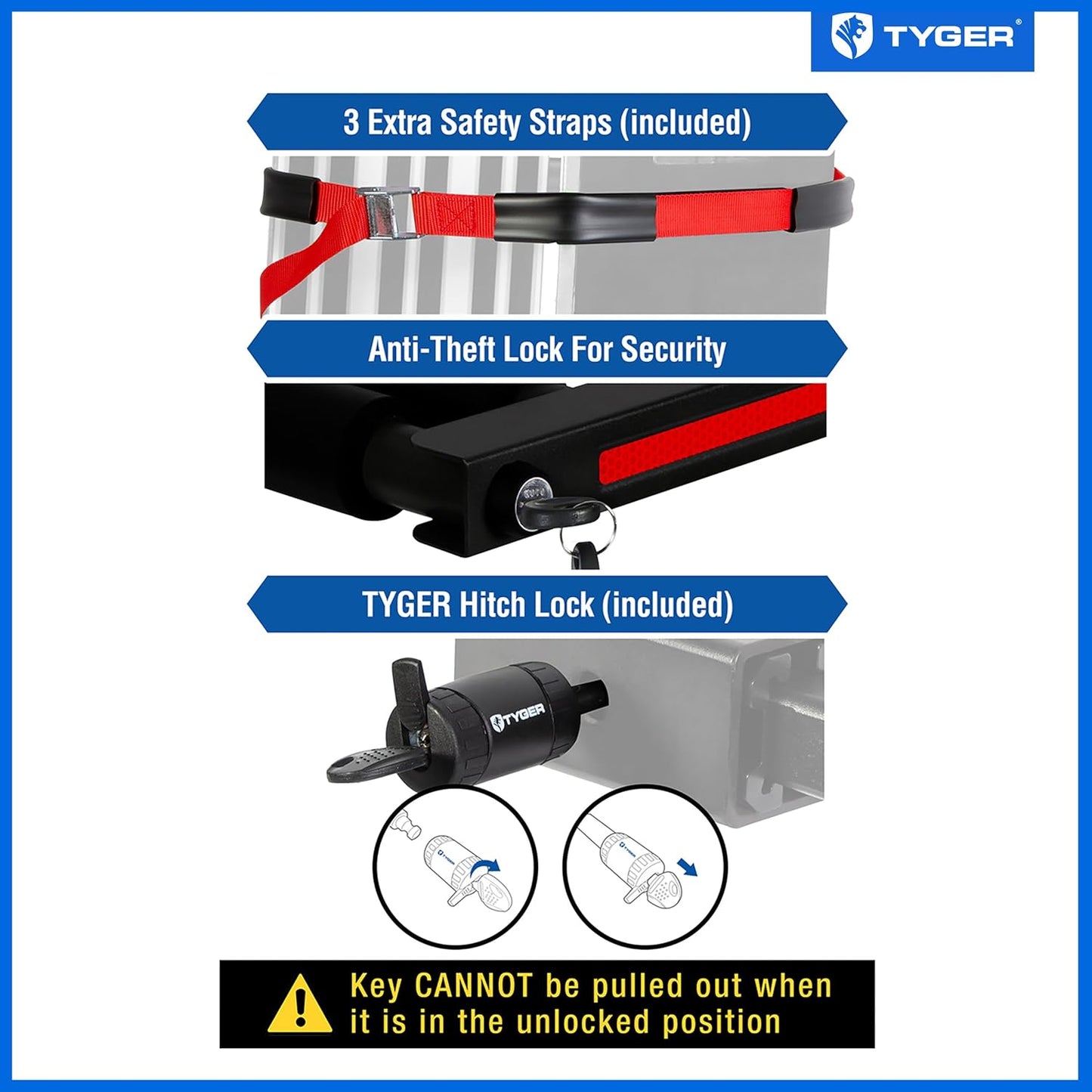 TYGER®

3 Extra Safety Straps (included)

Anti-Theft Lock For Security

TYGER Hitch Lock (included)

TYGER

TYGER

TYGER

Key CANNOT be pulled out when it is in the unlocked position