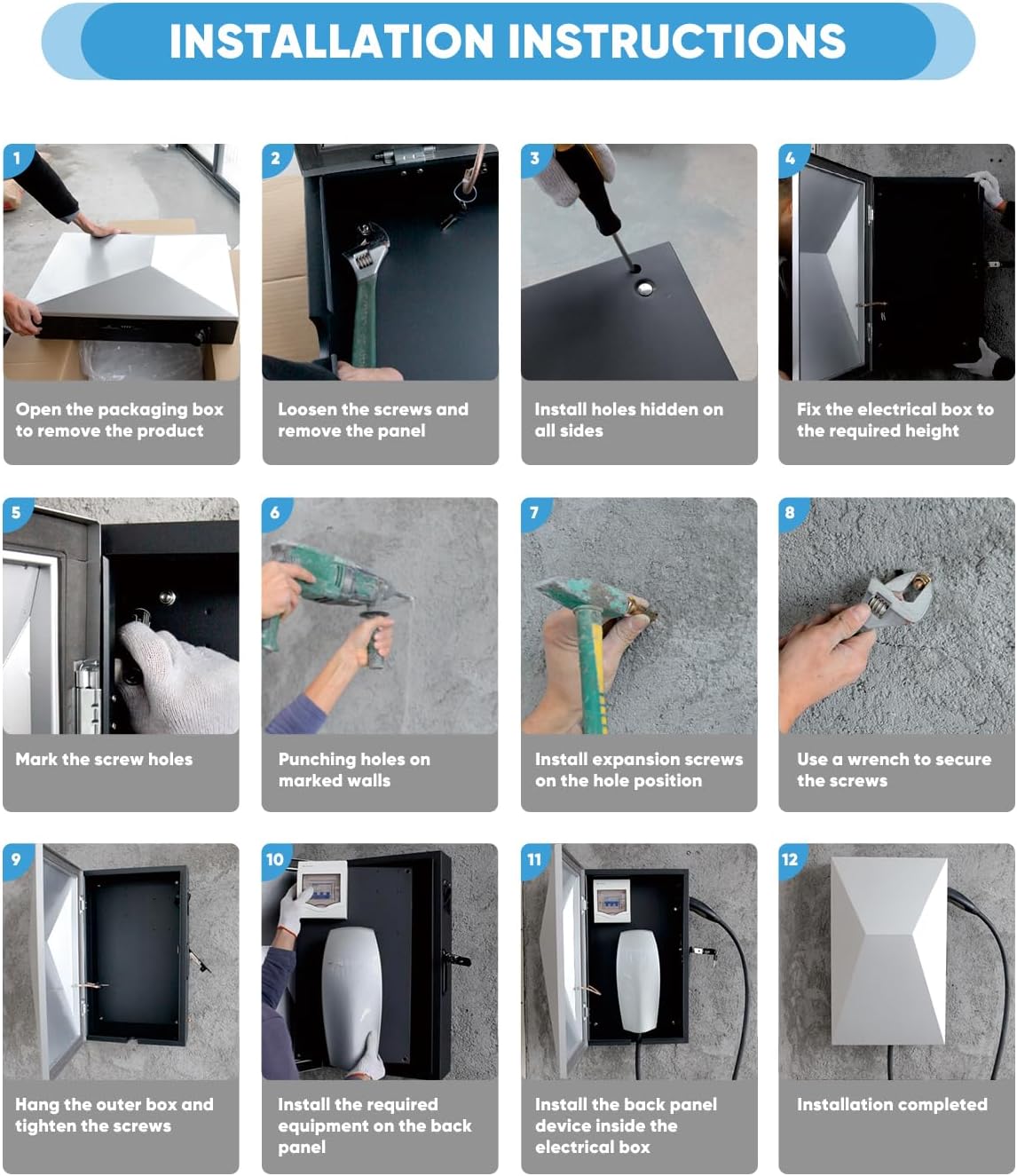 INSTALLATION INSTRUCTIONS

1
Open the packaging box to remove the product

2
Loosen the screws and remove the panel

3
Install holes hidden on all sides

4
Fix the electrical box to the required height

5
Mark the screw holes

6
Punching holes on marked walls

7
Install expansion screws on the hole position

8
Use a wrench to secure the screws

9
Hang the outer box and tighten the screws

10
Install the required equipment on the back panel

11
Install the back panel device inside the electrical box

12
Installation completed