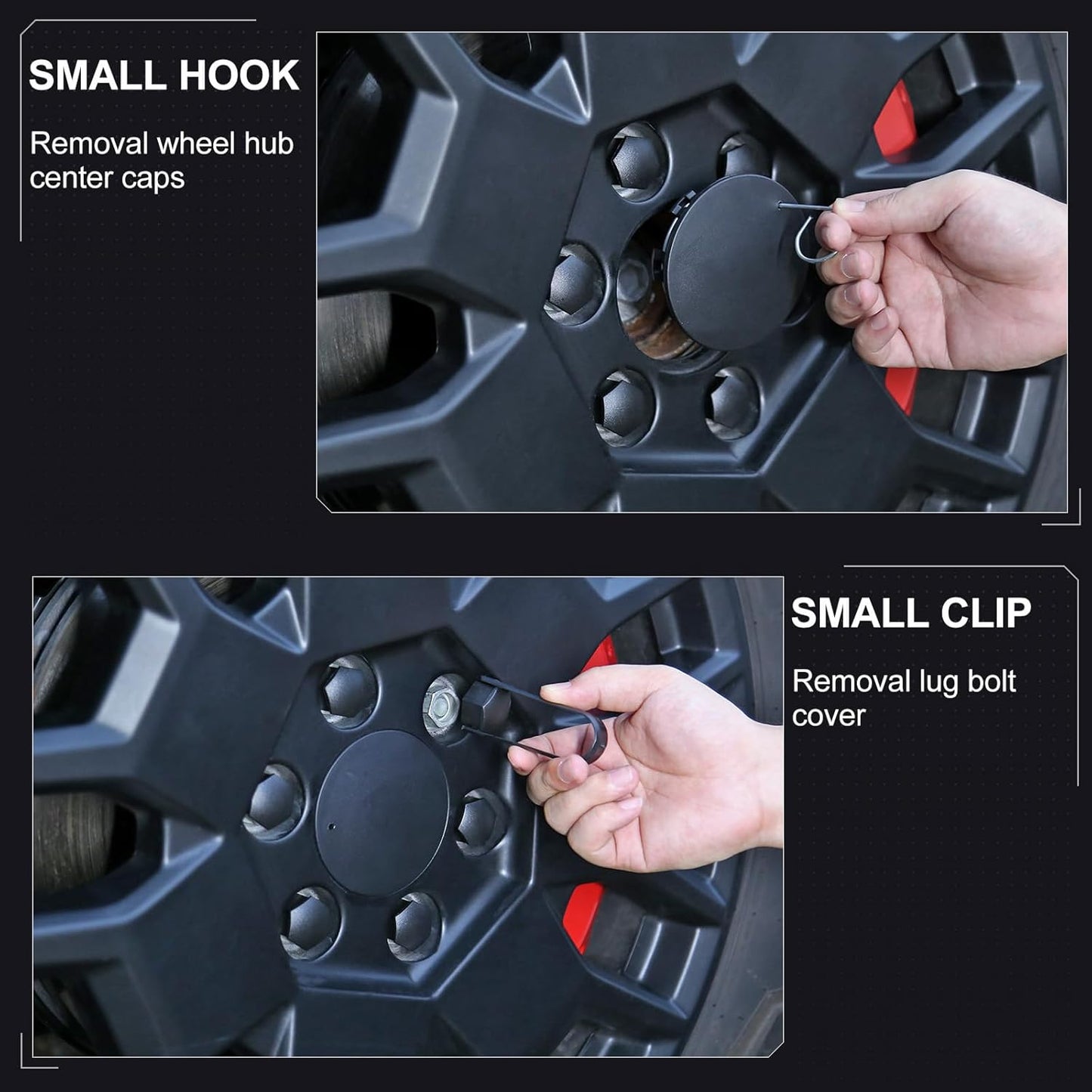 SMALL HOOK

Removal wheel hub center caps

SMALL CLIP

Removal lug bolt cover