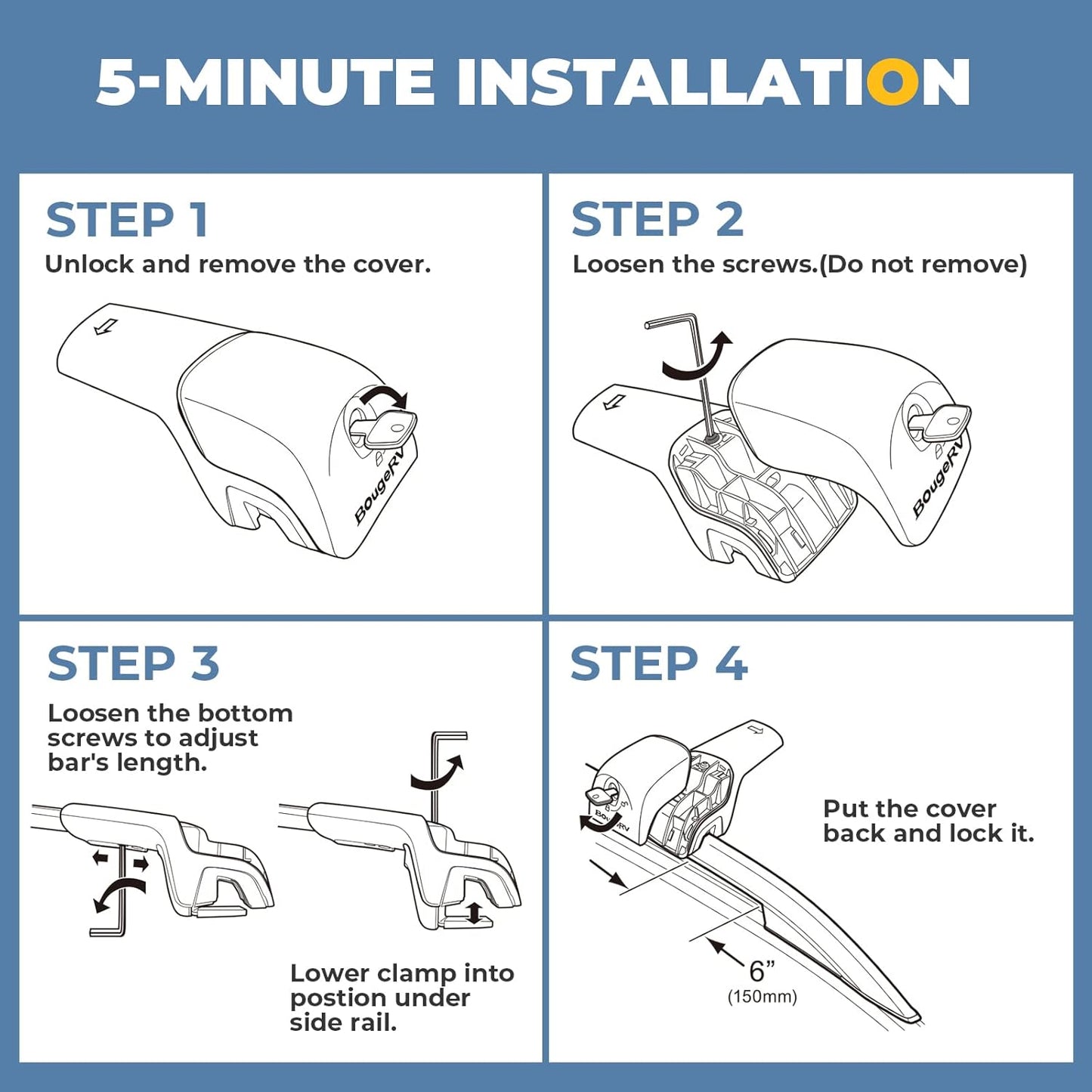 5-MINUTE INSTALLATION

STEP 1
Unlock and remove the cover.

BougeRV

STEP 2
Loosen the screws.(Do not remove)

BougeRV

STEP 3
Loosen the bottom screws to adjust bar's length.

Lower clamp into postion under side rail.

STEP 4

Put the cover back and lock it.

6”
(150mm)